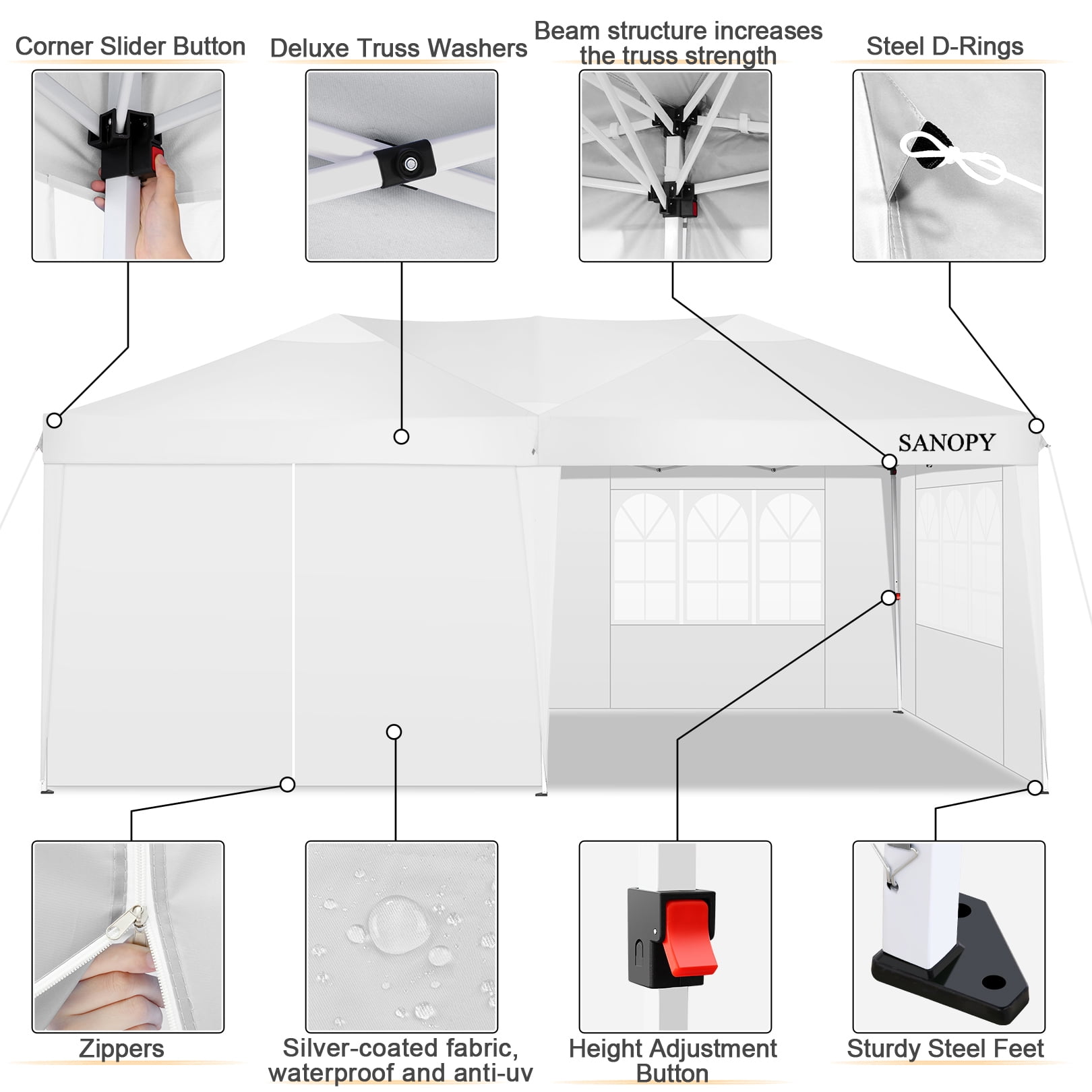 Corner Slider Button

Deluxe Truss Washers

Beam structure increases the truss strength

Steel D-Rings

SANOPY

Zippers

Silver-coated fabric, waterproof and anti-uv

Height Adjustment Button

Sturdy Steel Feet