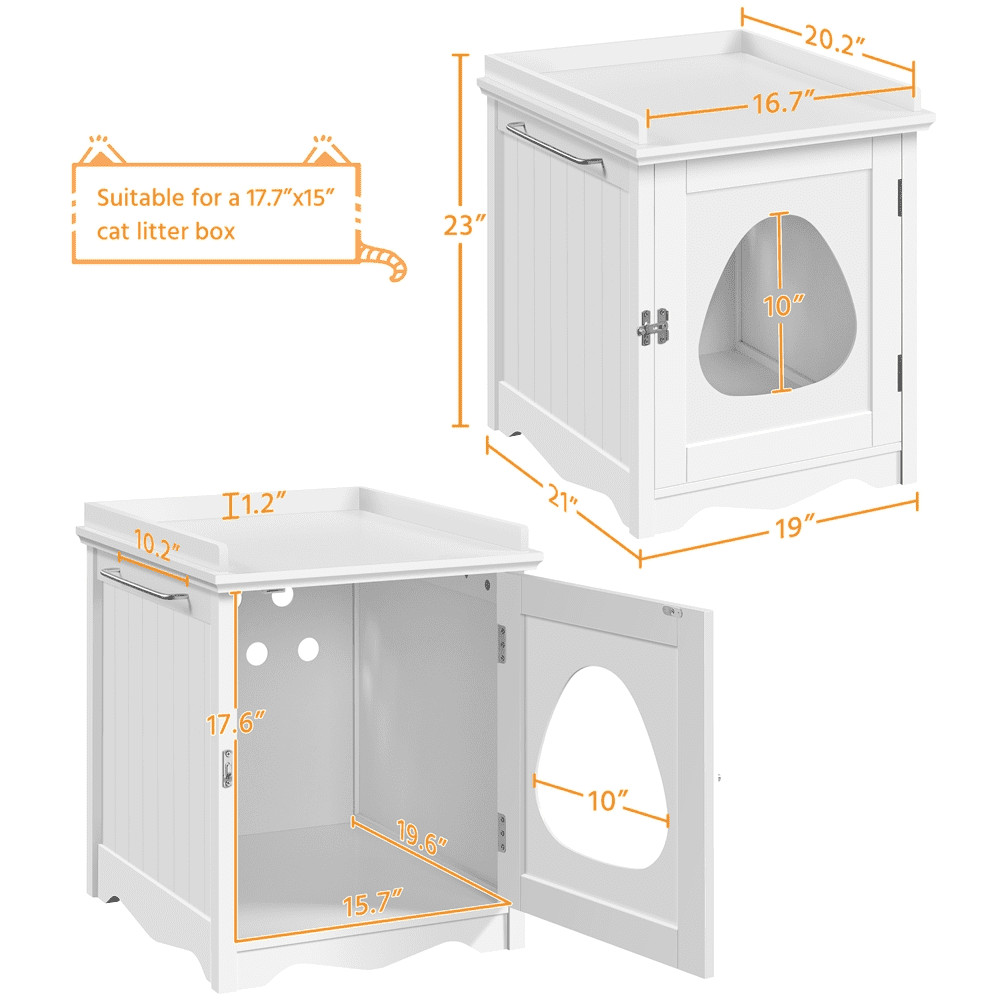 Suitable for a 17.7″x15″ cat litter box

20.2″
16.7″
23″
10″
21″
19″
1.2″
10.2″
17.6″
10″
19.6″
15.7″