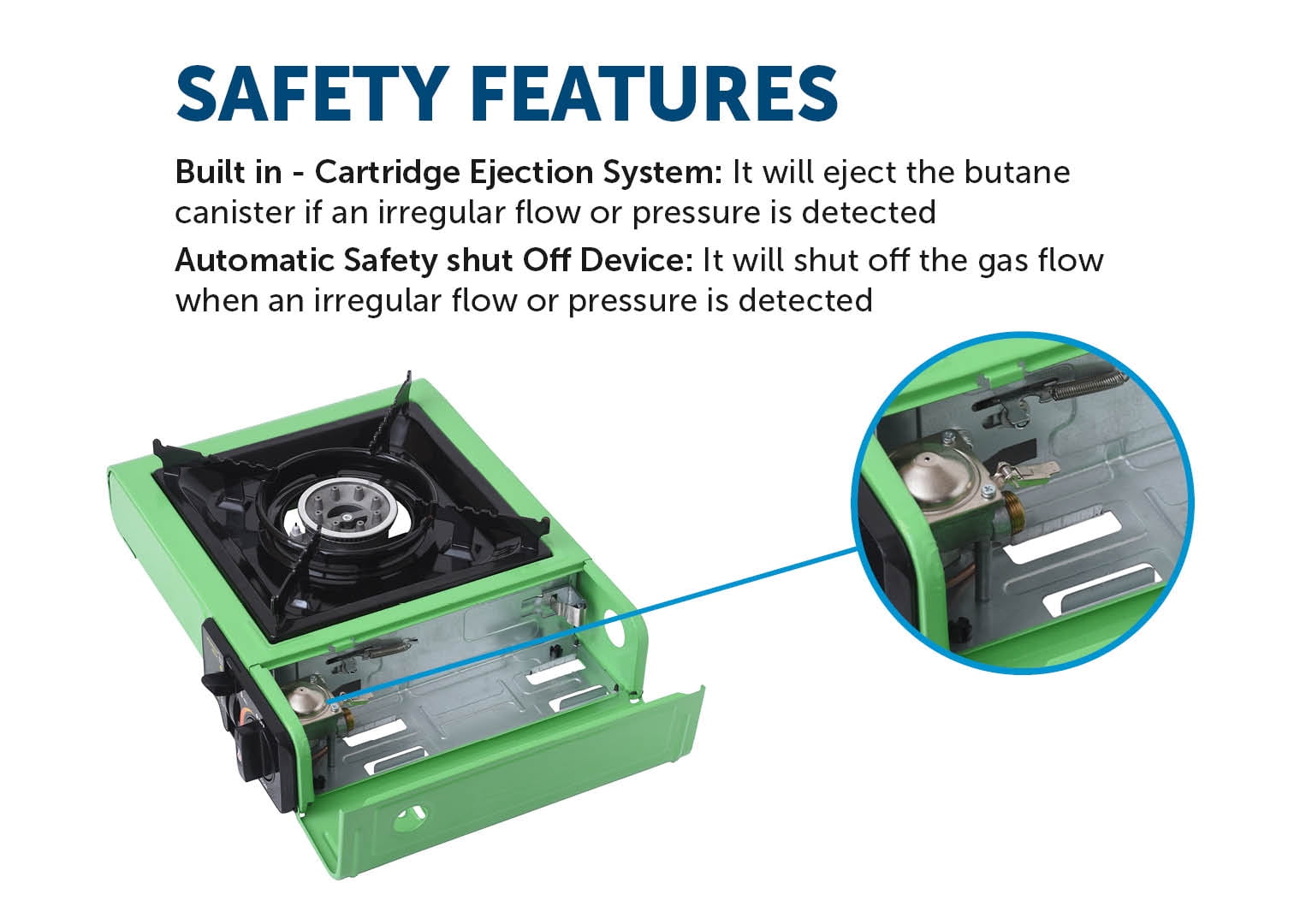 SAFETY FEATURES

Built in - Cartridge Ejection System: It will eject the butane canister if an irregular flow or pressure is detected

Automatic Safety shut Off Device: It will shut off the gas flow when an irregular flow or pressure is detected