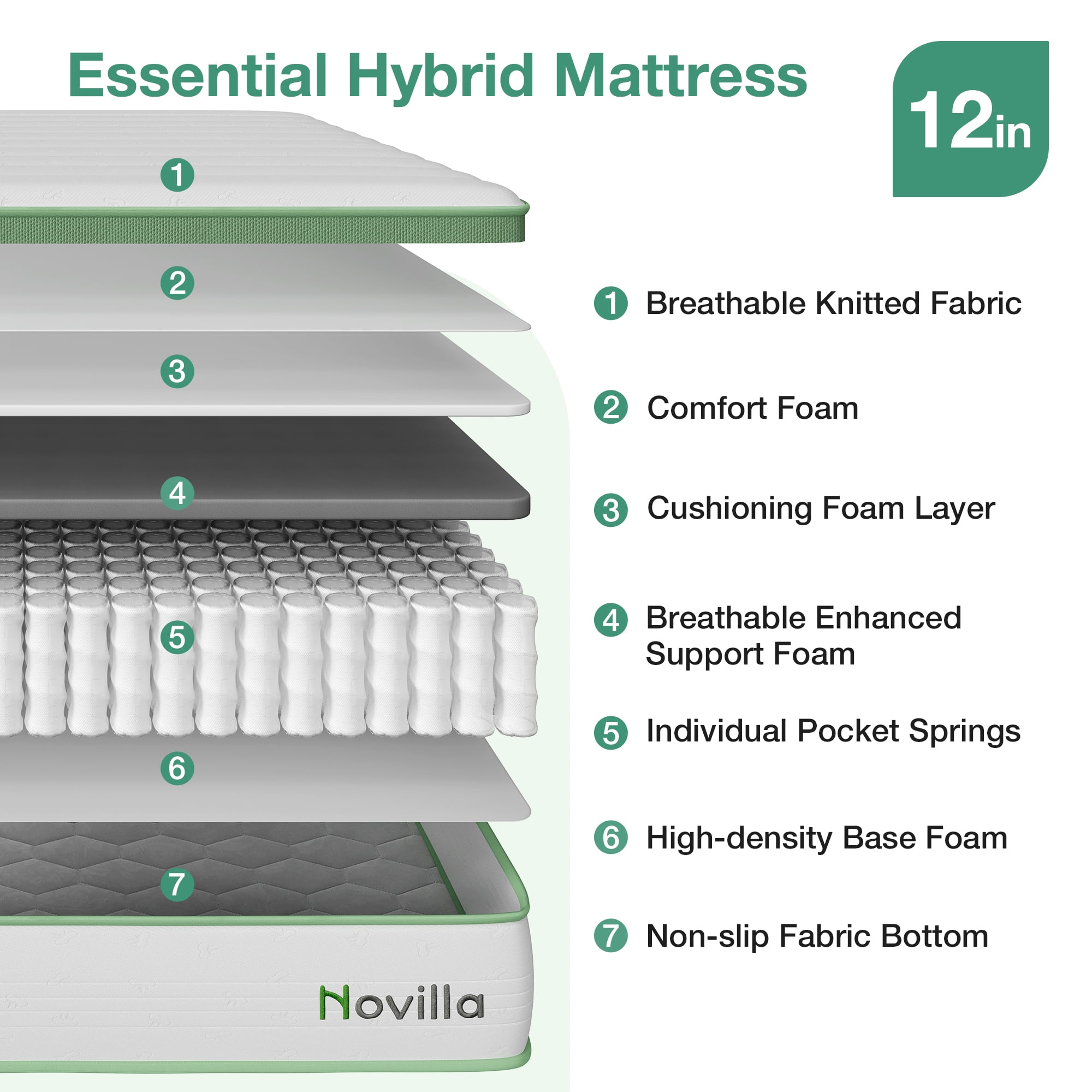 Essential Hybrid Mattress

12in

1
2
3
4
5
6
7

Novilla

1 Breathable Knitted Fabric

2 Comfort Foam

3 Cushioning Foam Layer

4 Breathable Enhanced Support Foam

5 Individual Pocket Springs

6 High-density Base Foam

7 Non-slip Fabric Bottom