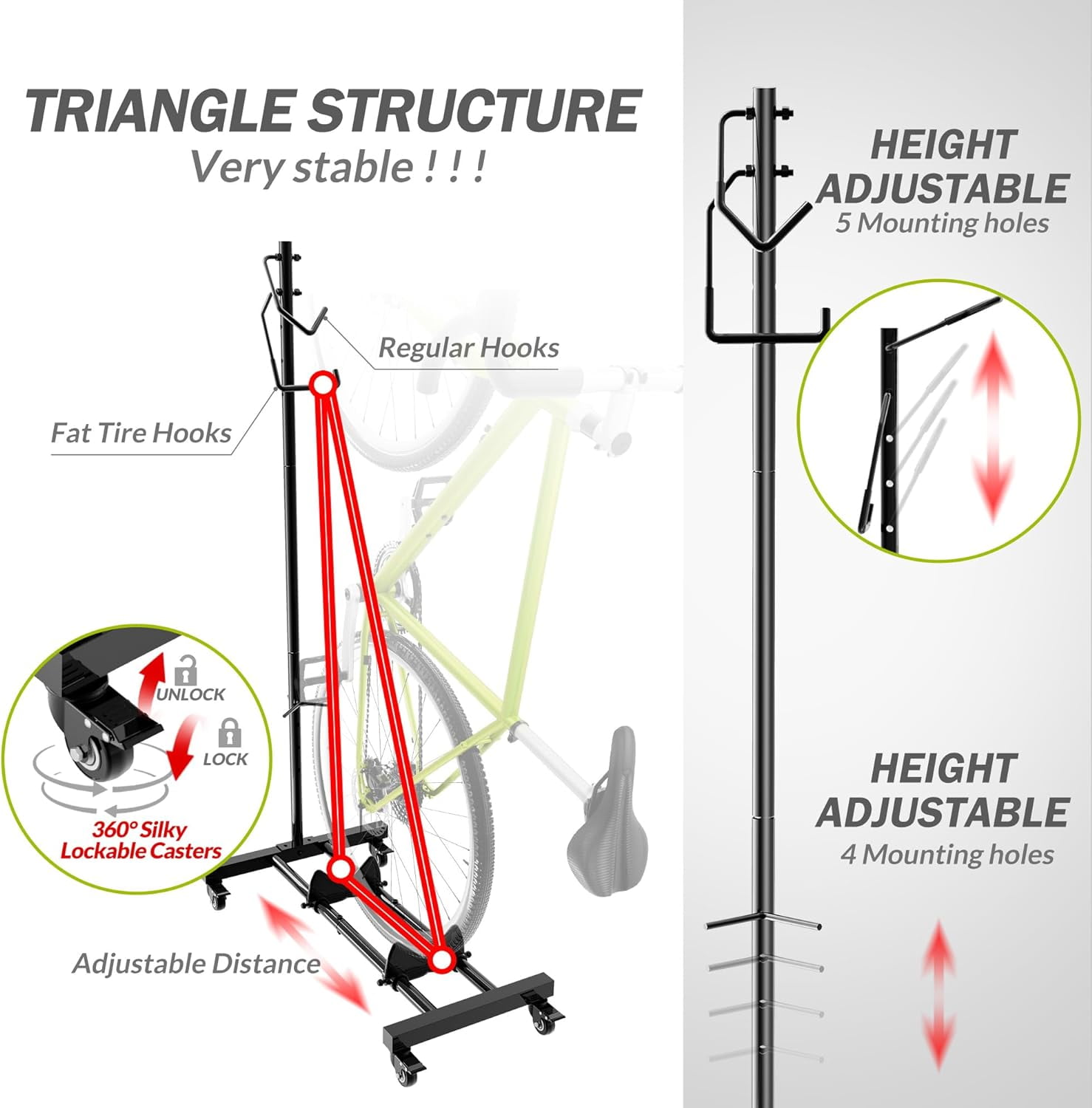 TRIANGLE STRUCTURE
Very stable ! ! !

Regular Hooks

Fat Tire Hooks

UNLOCK

LOCK

360° Silky Lockable Casters

Adjustable Distance

HEIGHT ADJUSTABLE
5 Mounting holes

HEIGHT ADJUSTABLE
4 Mounting holes