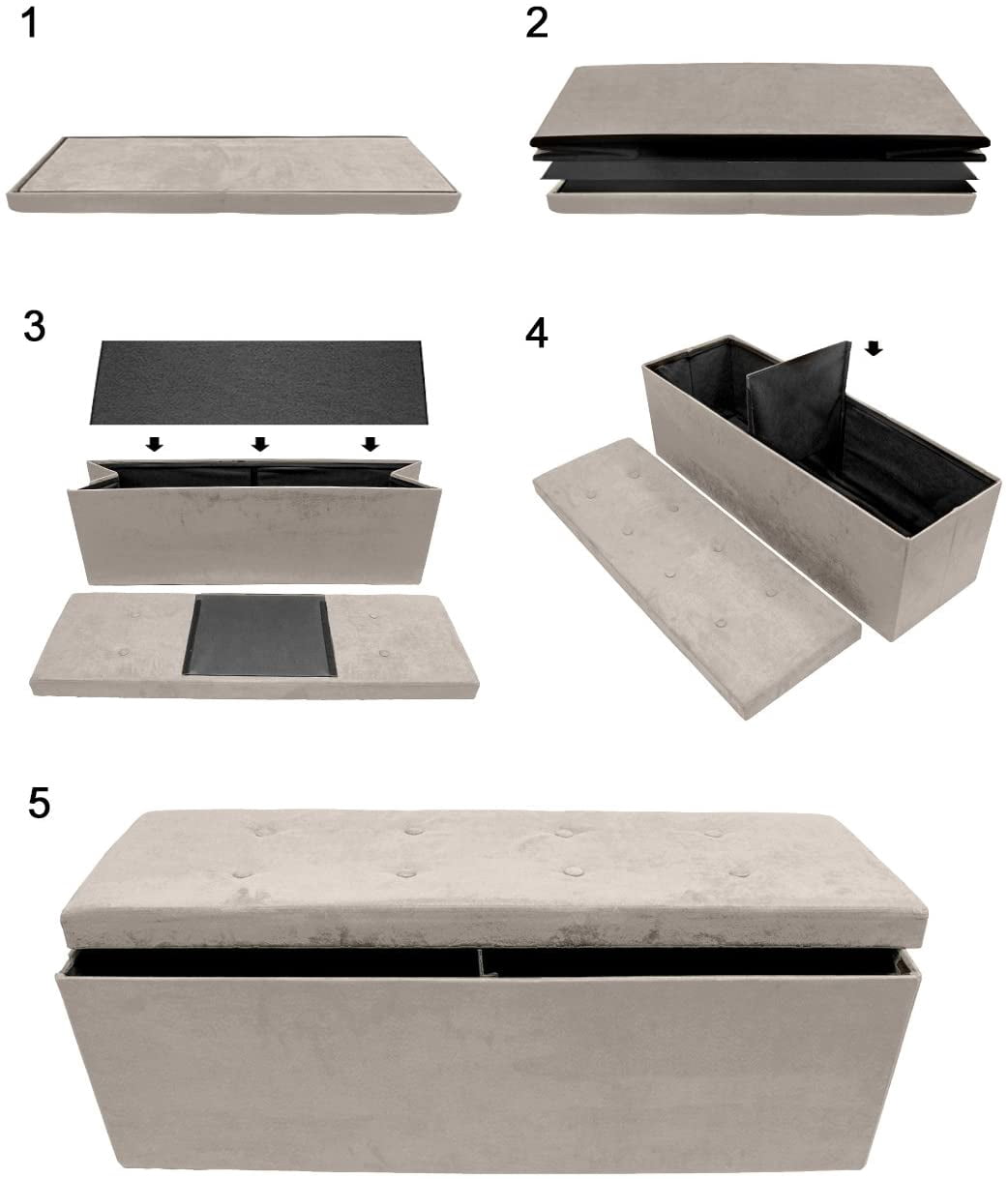 1

2

3

4

5