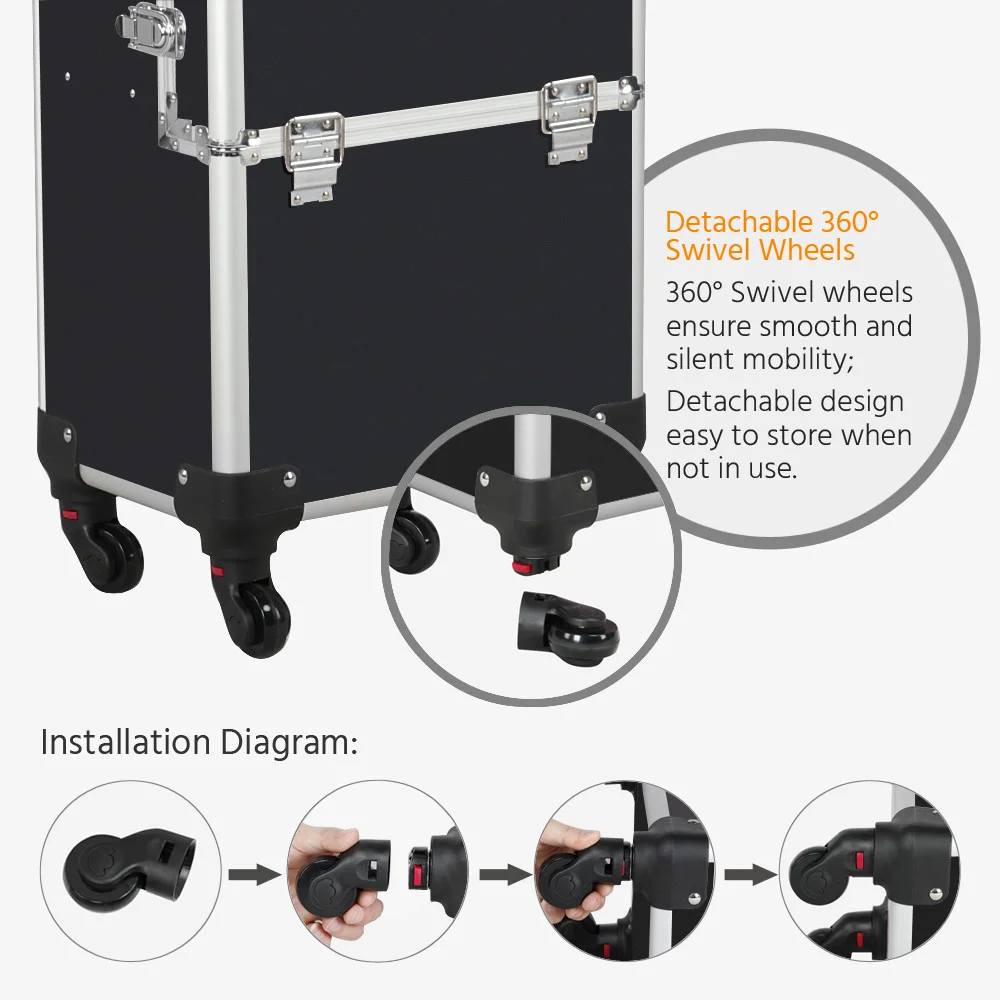 Detachable 360° Swivel Wheels

360° Swivel wheels ensure smooth and silent mobility;

Detachable design easy to store when not in use.

Installation Diagram: