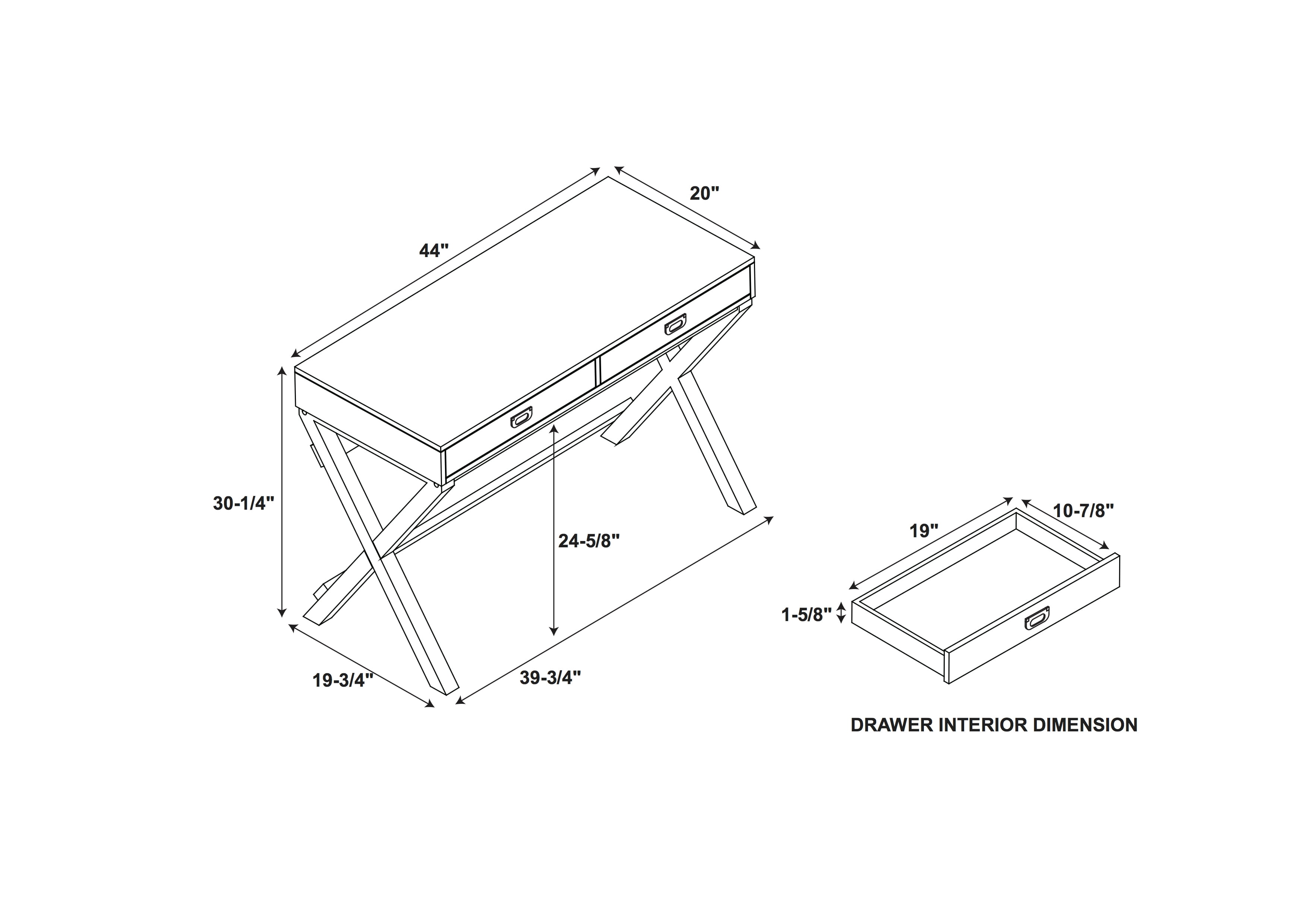 44"

20"

30-1/4"

24-5/8"

19-3/4"

39-3/4"

19"

10-7/8"

1-5/8"

DRAWER INTERIOR DIMENSION