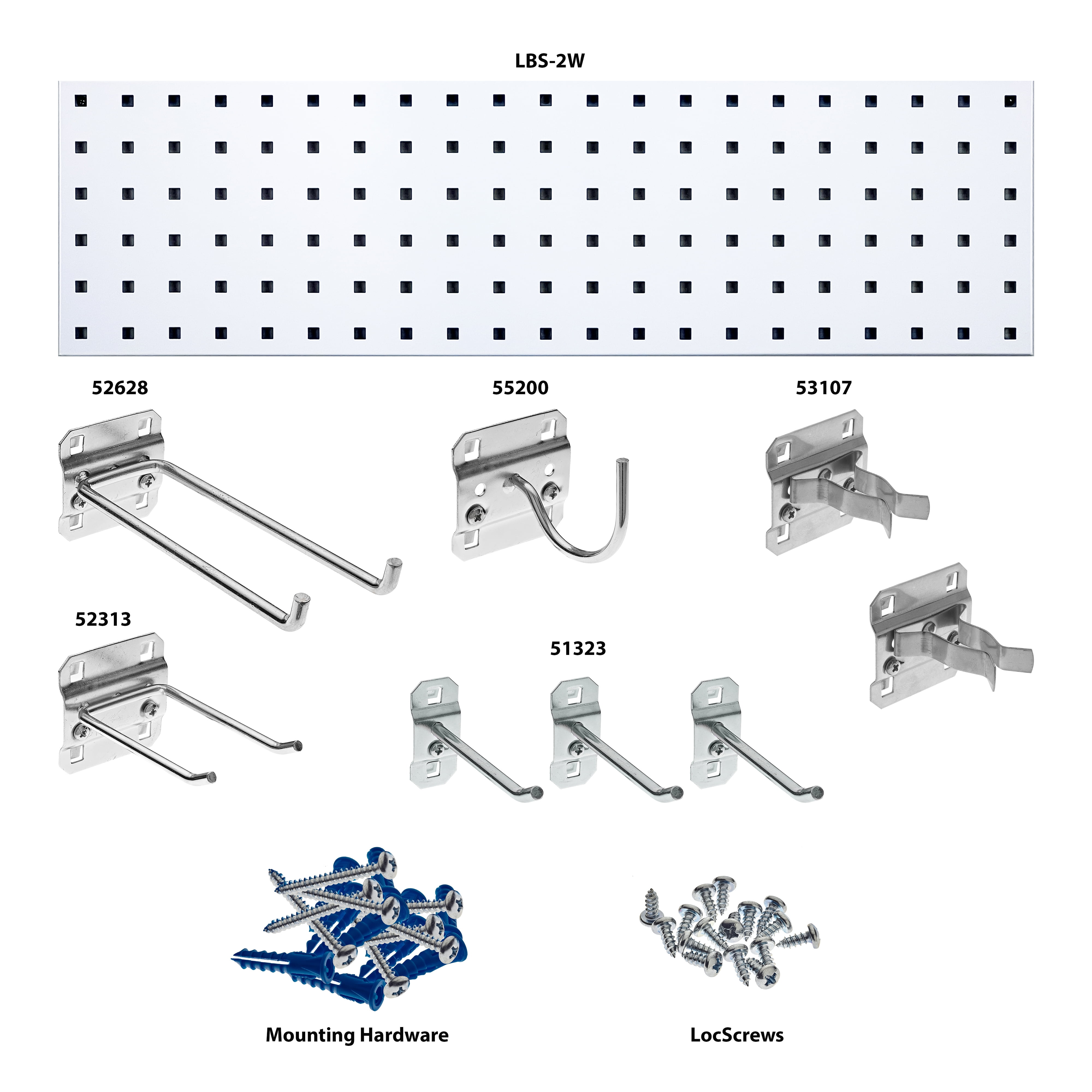 LBS-2W

52628

55200

53107

52313

51323

Mounting Hardware

LocScrews