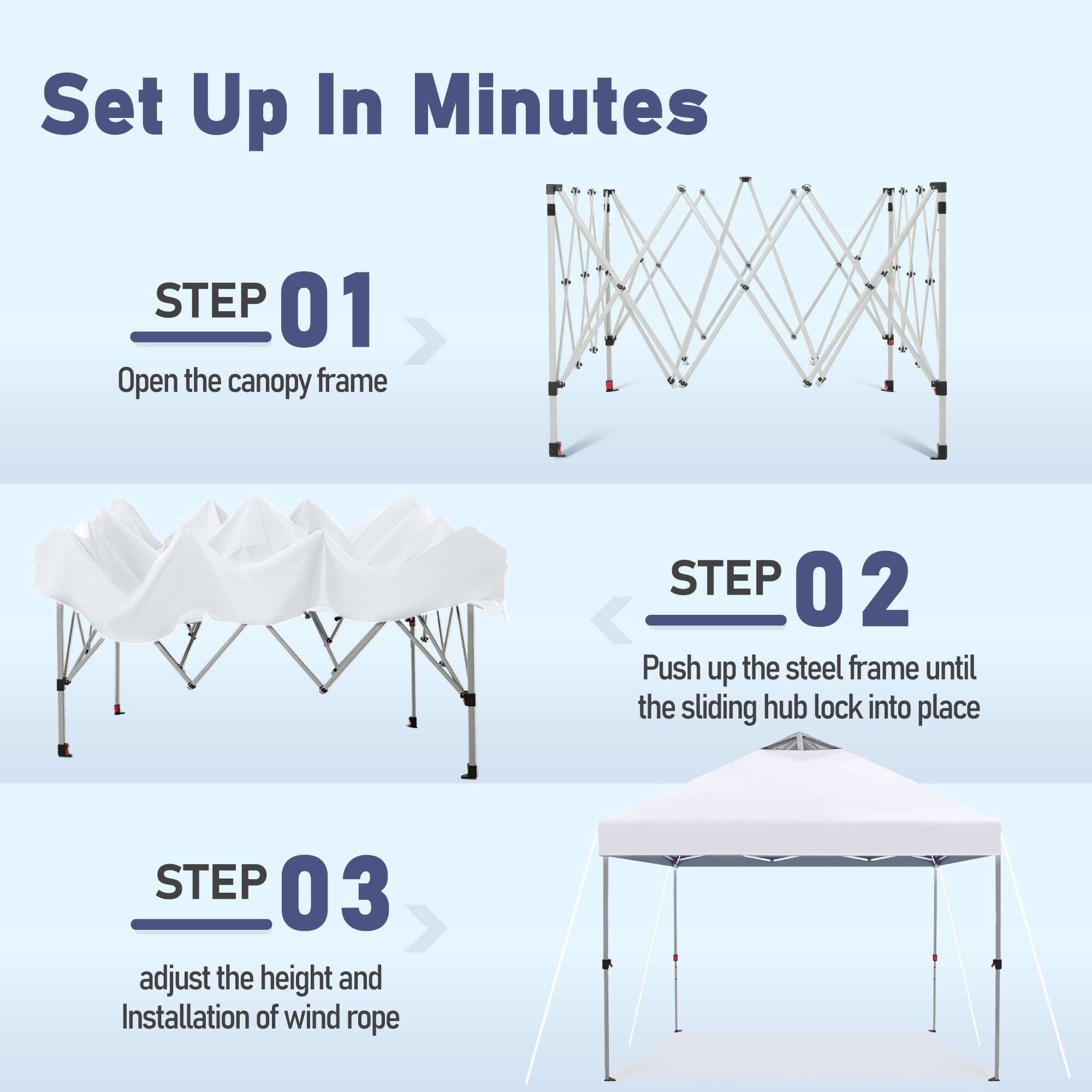 Set Up In Minutes

STEP 01

Open the canopy frame

STEP 02

Push up the steel frame until the sliding hub lock into place

STEP 03

adjust the height and Installation of wind rope