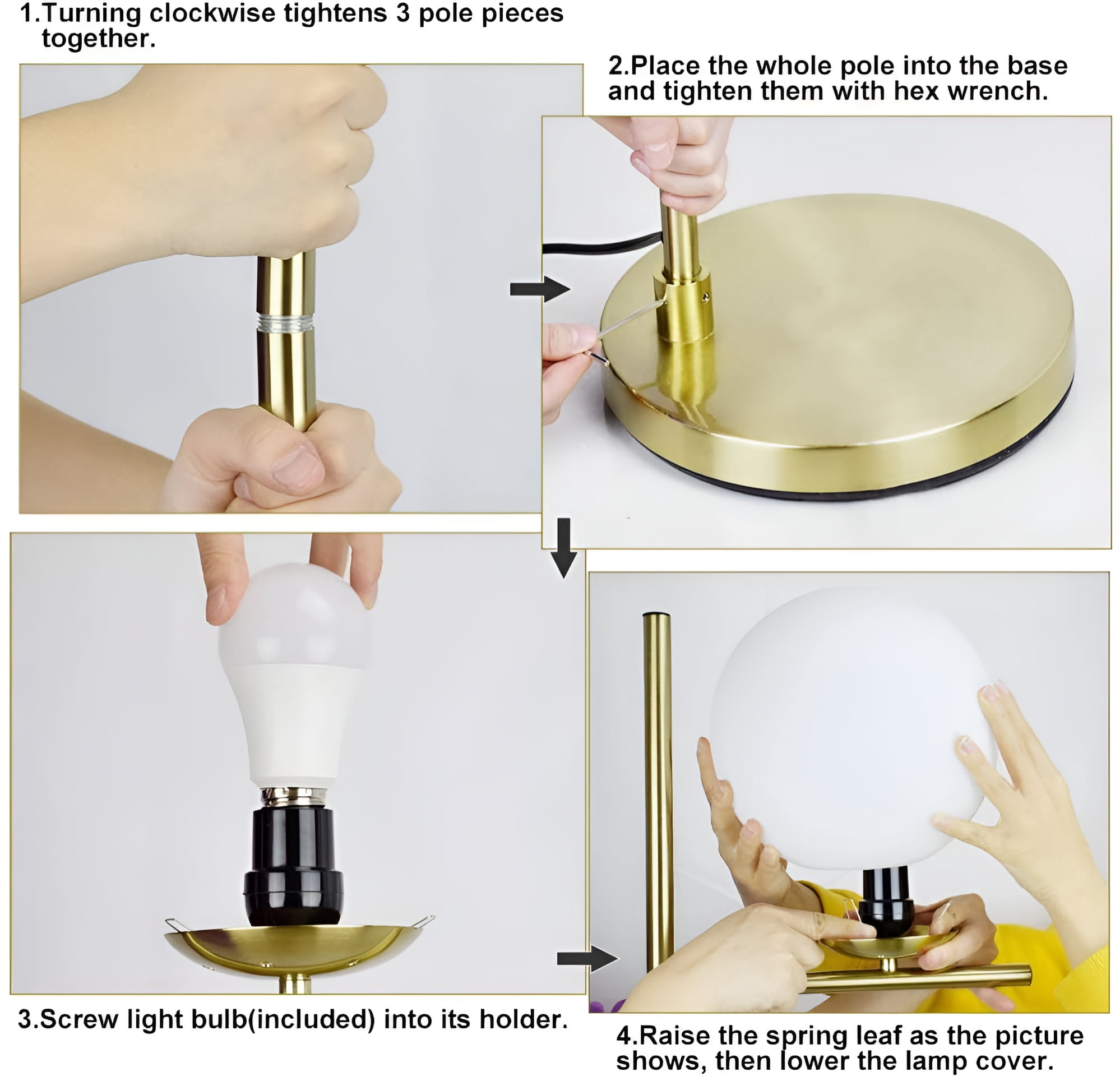 1.Turning clockwise tightens 3 pole pieces together.

2.Place the whole pole into the base and tighten them with hex wrench.

3.Screw light bulb(included) into its holder.

4.Raise the spring leaf as the picture shows, then lower the lamp cover.