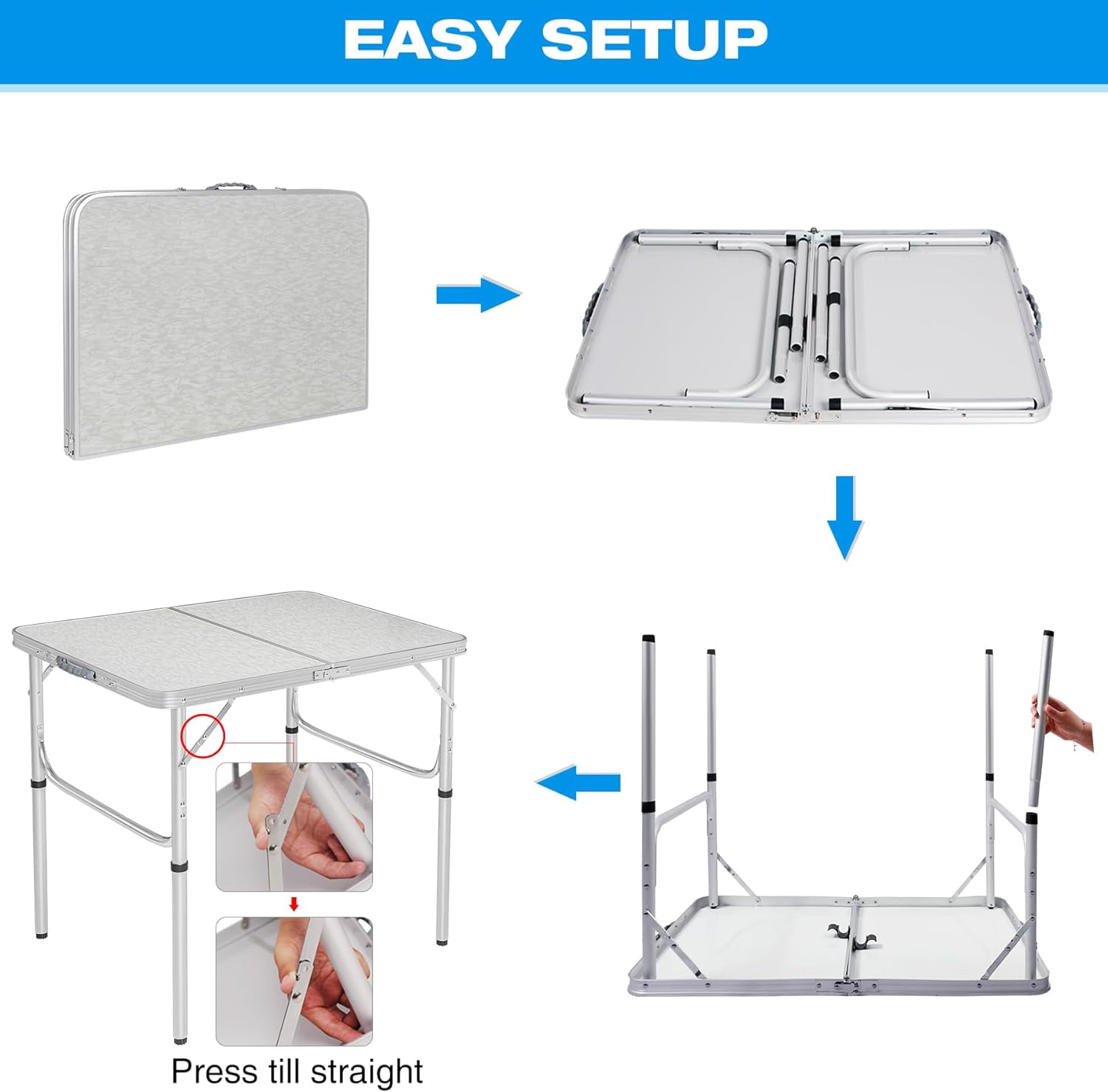 EASY SETUP

Press till straight