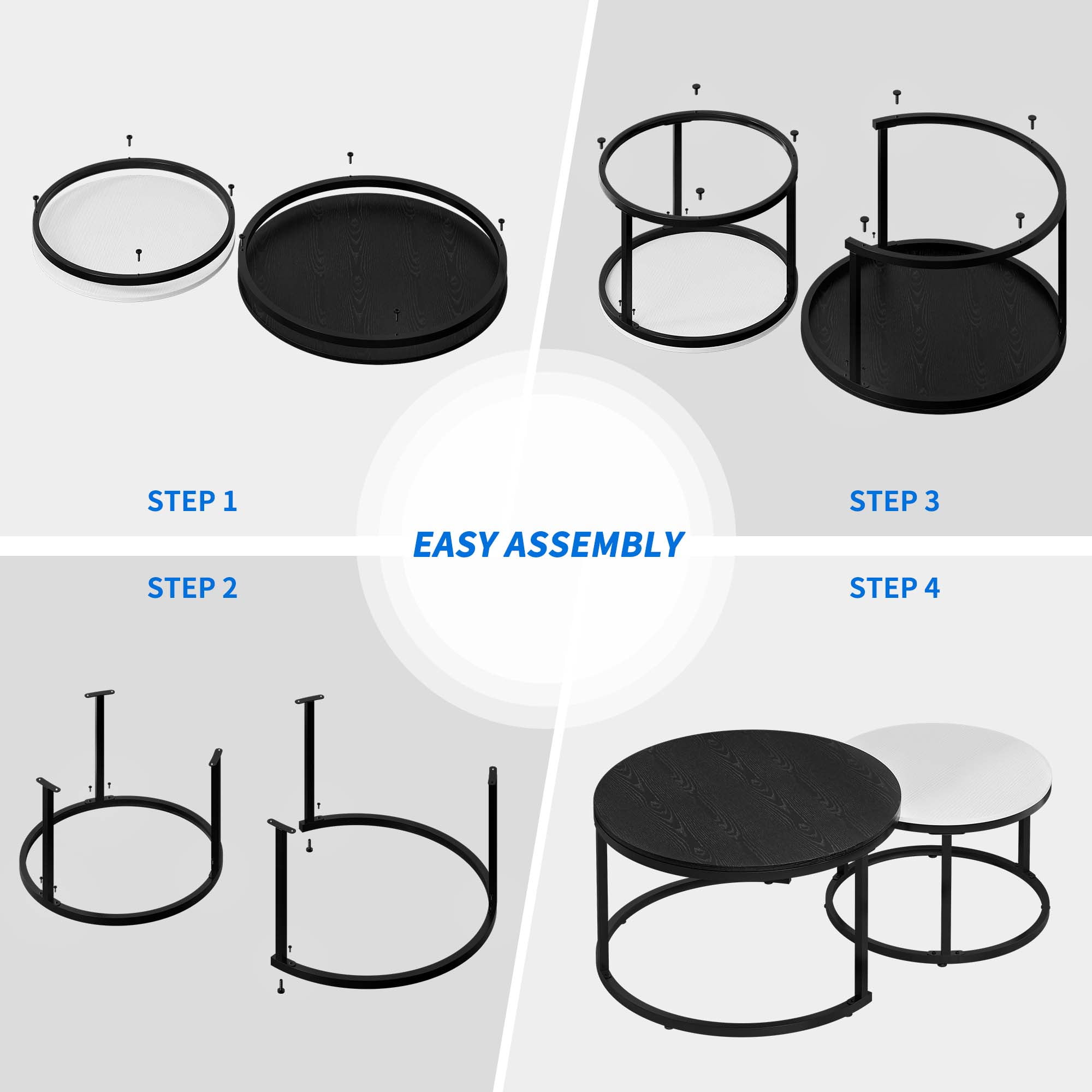 STEP 1

STEP 3

EASY ASSEMBLY

STEP 2

STEP 4