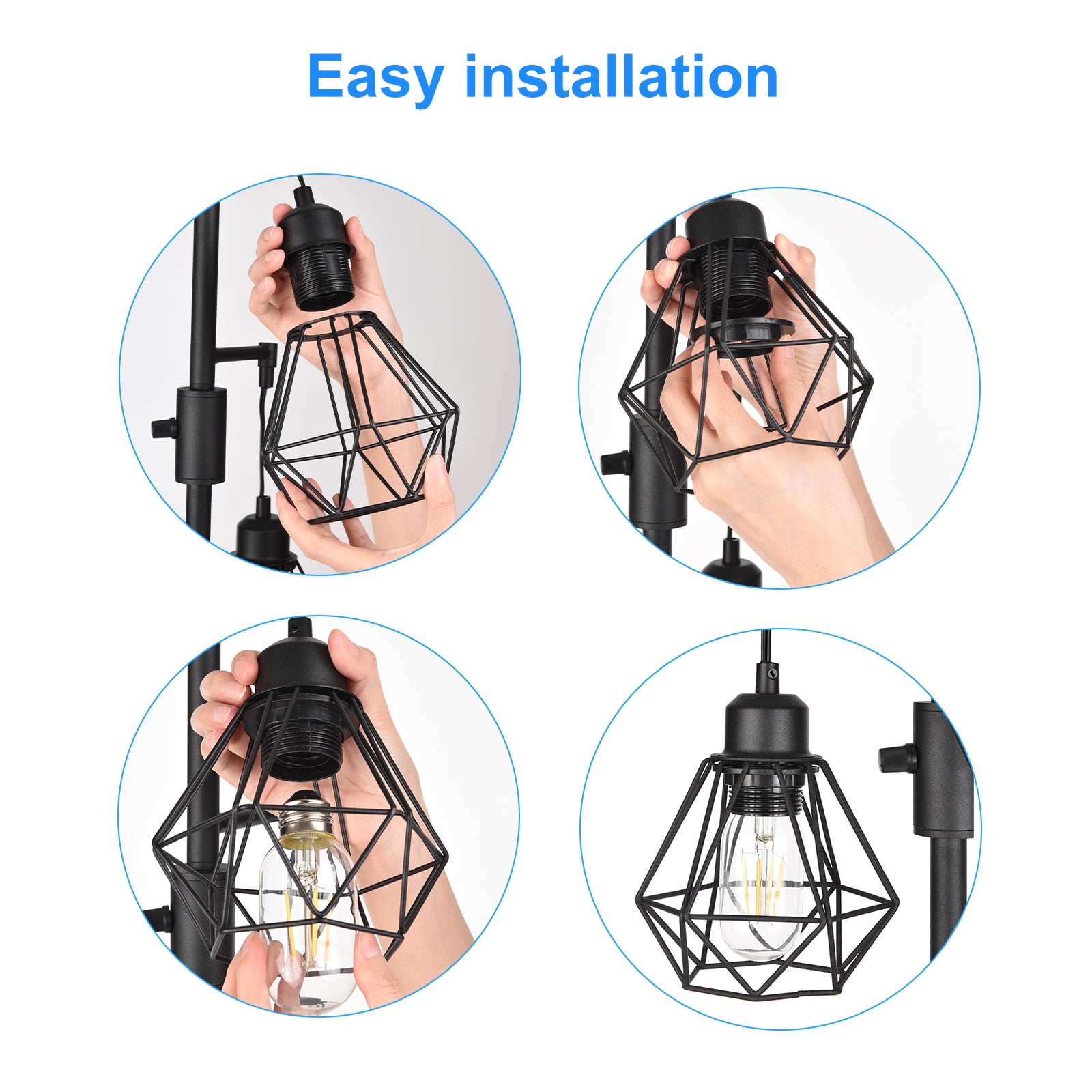 Easy installation