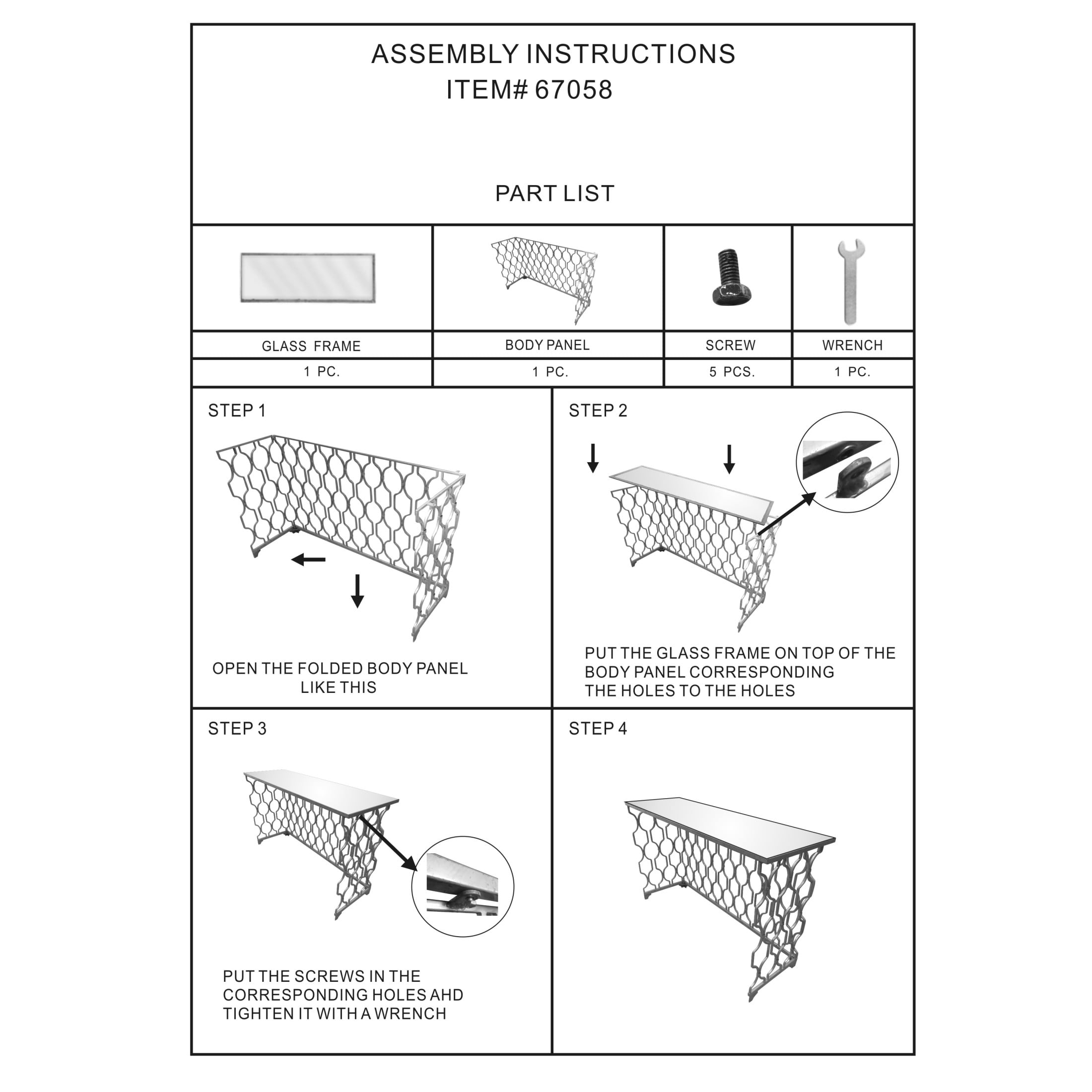 ASSEMBLY INSTRUCTIONS
ITEM# 67058

PART LIST

| GLASS FRAME | BODY PANEL | SCREW | WRENCH |
|---|---|---|---|
| 1 PC. | 1 PC. | 5 PCS. | 1 PC. |

STEP 1

OPEN THE FOLDED BODY PANEL LIKE THIS

STEP 2

PUT THE GLASS FRAME ON TOP OF THE BODY PANEL CORRESPONDING THE HOLES TO THE HOLES

STEP 3

PUT THE SCREWS IN THE CORRESPONDING HOLES AHD TIGHTEN IT WITH A WRENCH

STEP 4