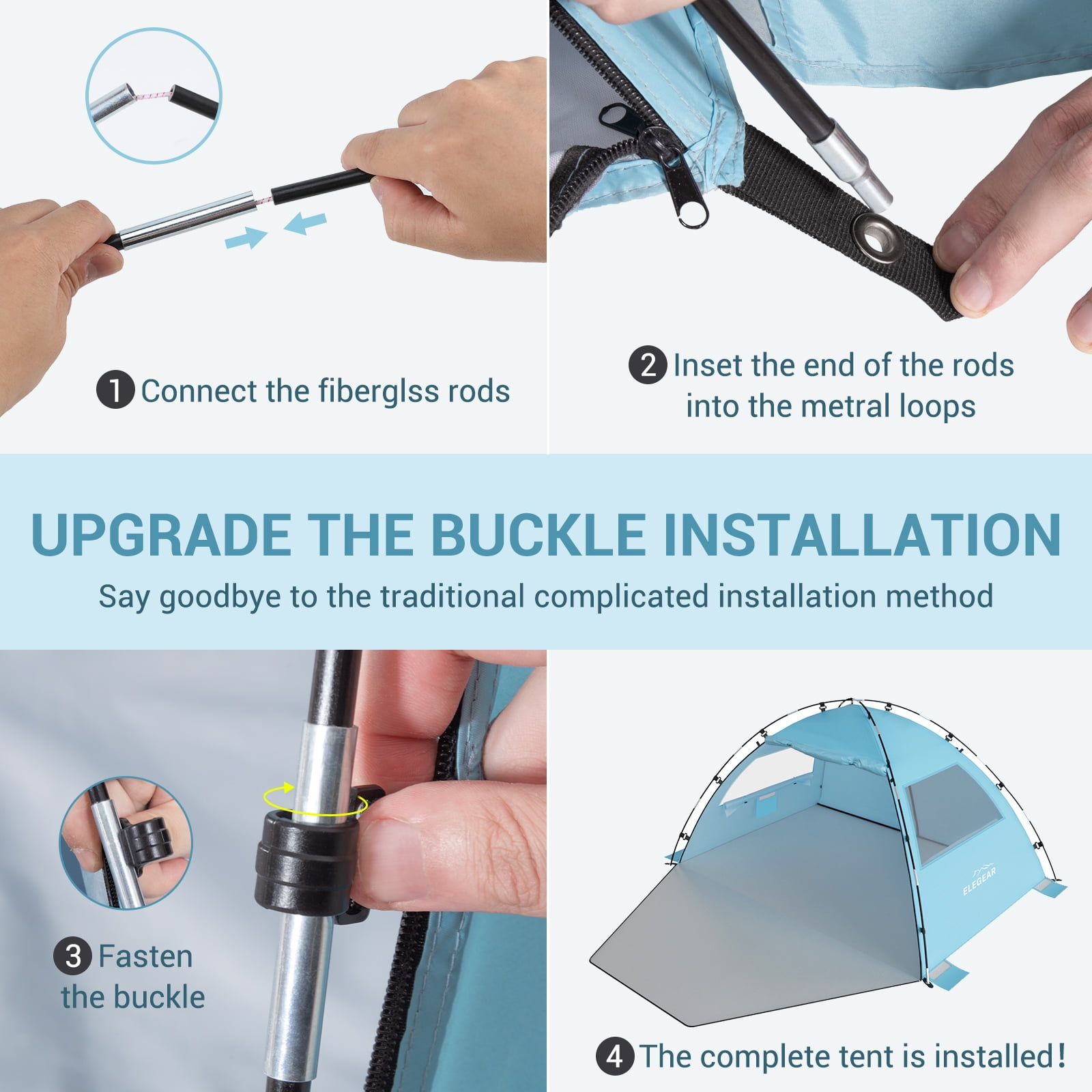 1 Connect the fiberglss rods

2 Inset the end of the rods into the metral loops

UPGRADE THE BUCKLE INSTALLATION

Say goodbye to the traditional complicated installation method

3 Fasten the buckle

ELEGEAR

4 The complete tent is installed!