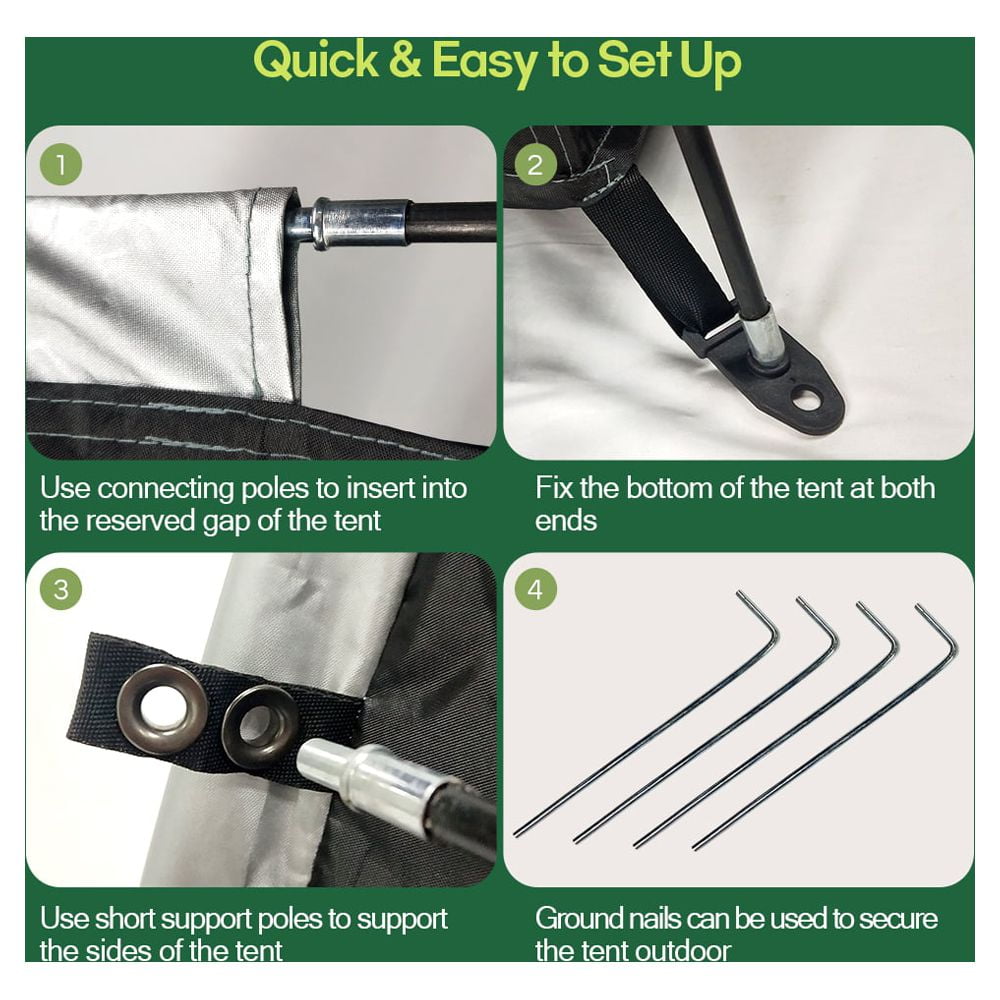 Quick & Easy to Set Up

1

Use connecting poles to insert into the reserved gap of the tent

2

Fix the bottom of the tent at both ends

3

Use short support poles to support the sides of the tent

4

Ground nails can be used to secure the tent outdoor