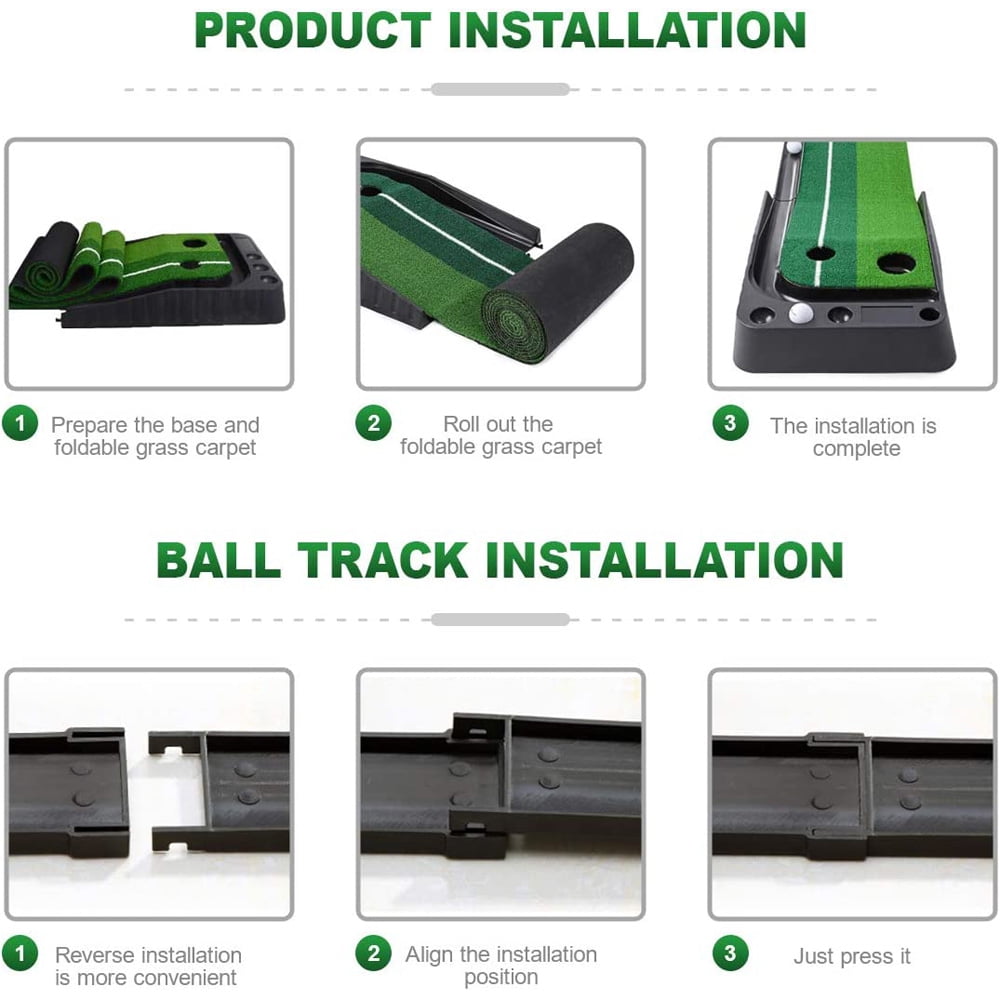 PRODUCT INSTALLATION

1 Prepare the base and foldable grass carpet

2 Roll out the foldable grass carpet

3 The installation is complete

BALL TRACK INSTALLATION

1 Reverse installation is more convenient

2 Align the installation position

3 Just press it