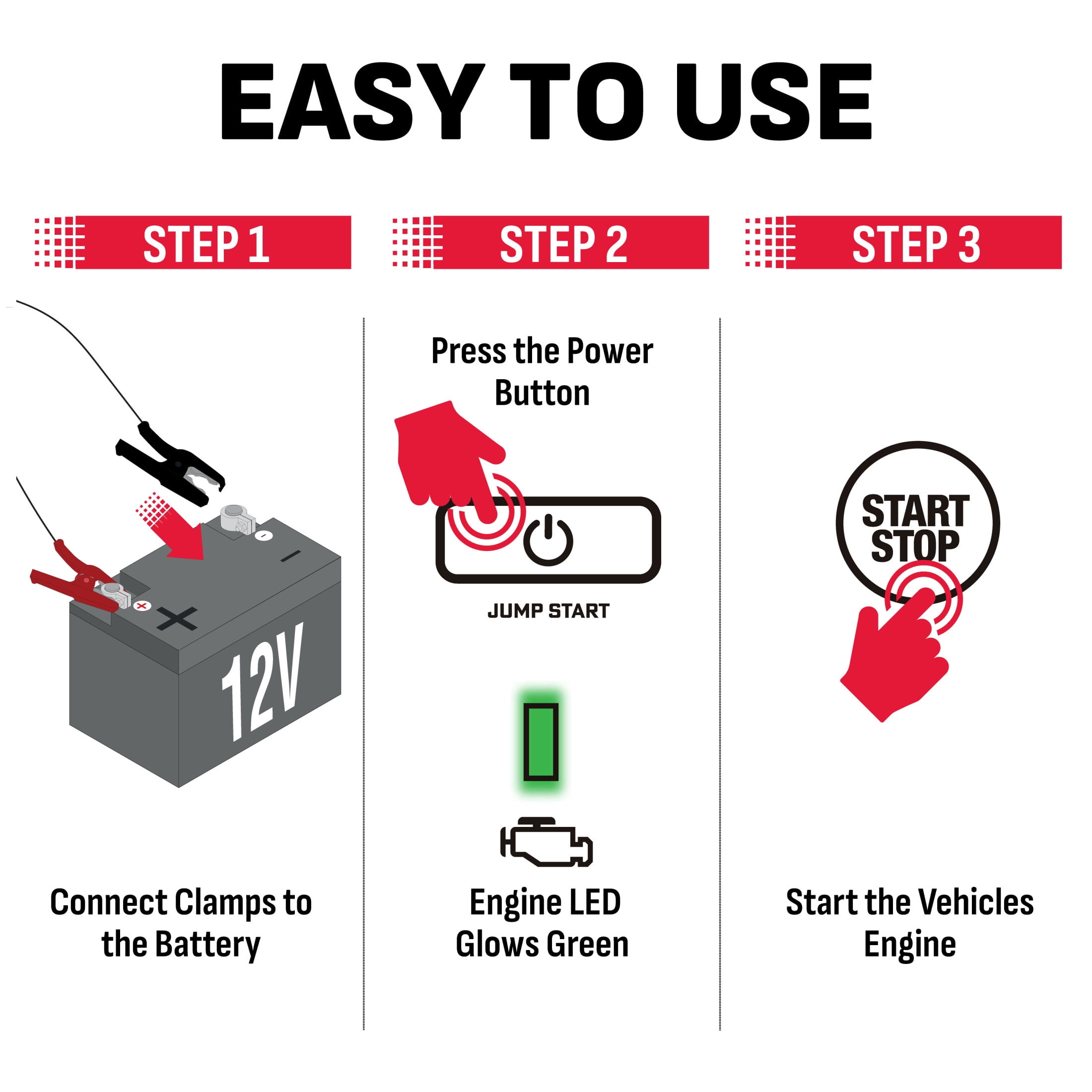 EASY TO USE

STEP 1

12V

Connect Clamps to the Battery

STEP 2

Press the Power Button

JUMP START

Engine LED Glows Green

STEP 3

START STOP

Start the Vehicles Engine