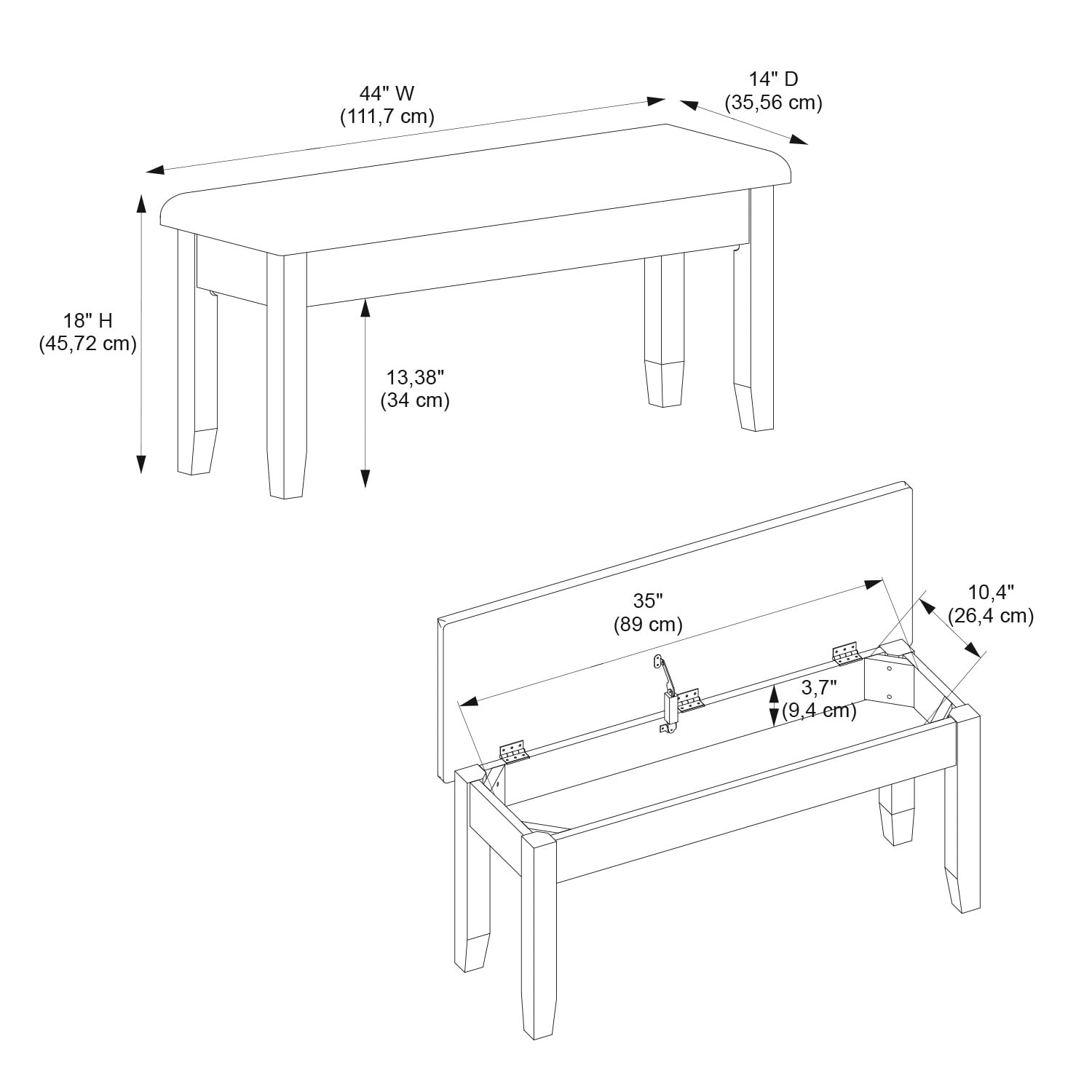 44" W
(111,7 cm)

14" D
(35,56 cm)

18" H
(45,72 cm)

13,38"
(34 cm)

35"
(89 cm)

10,4"
(26,4 cm)

3,7"
(9,4 cm)