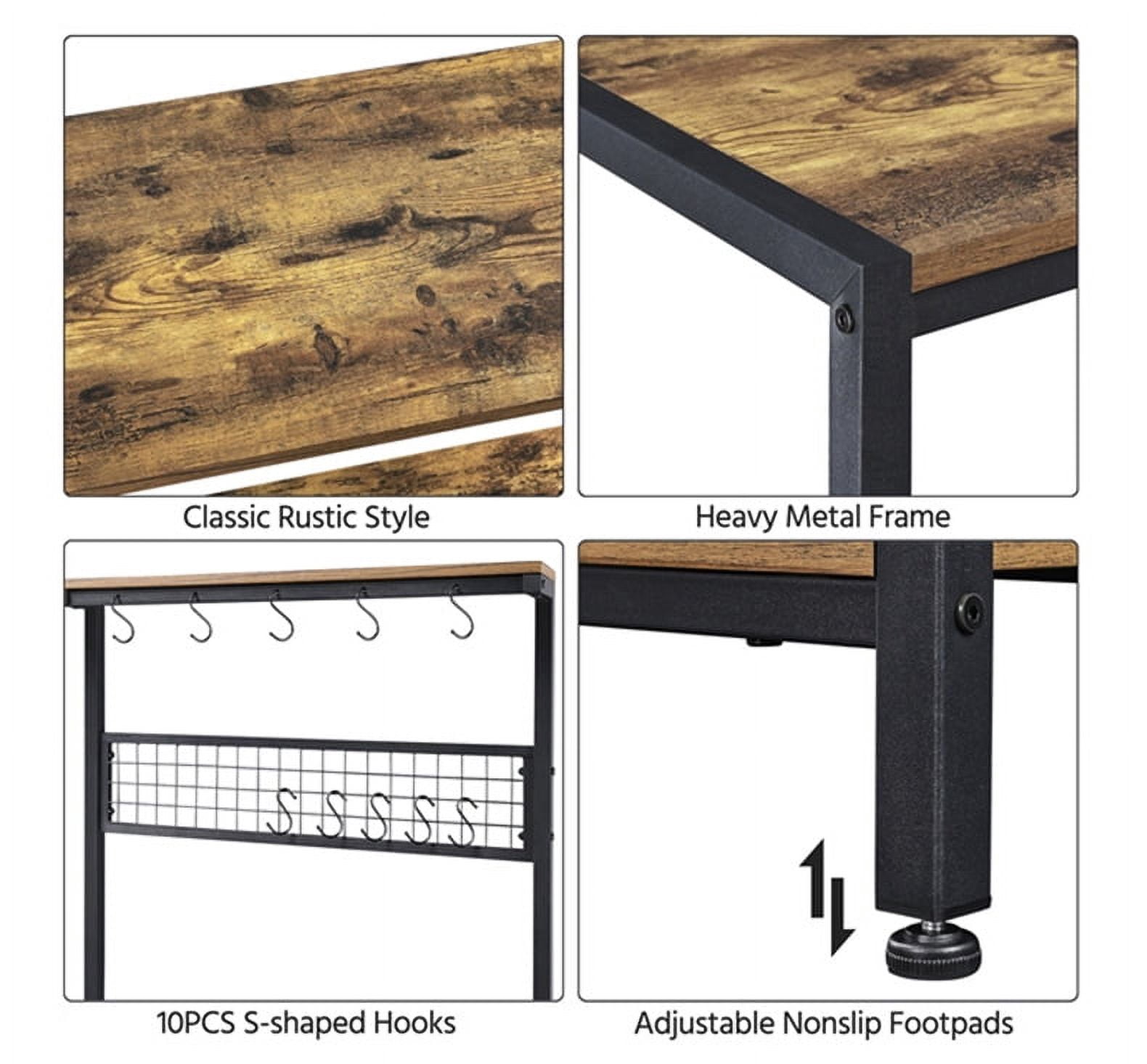 Classic Rustic Style

Heavy Metal Frame

10PCS S-shaped Hooks

Adjustable Nonslip Footpads