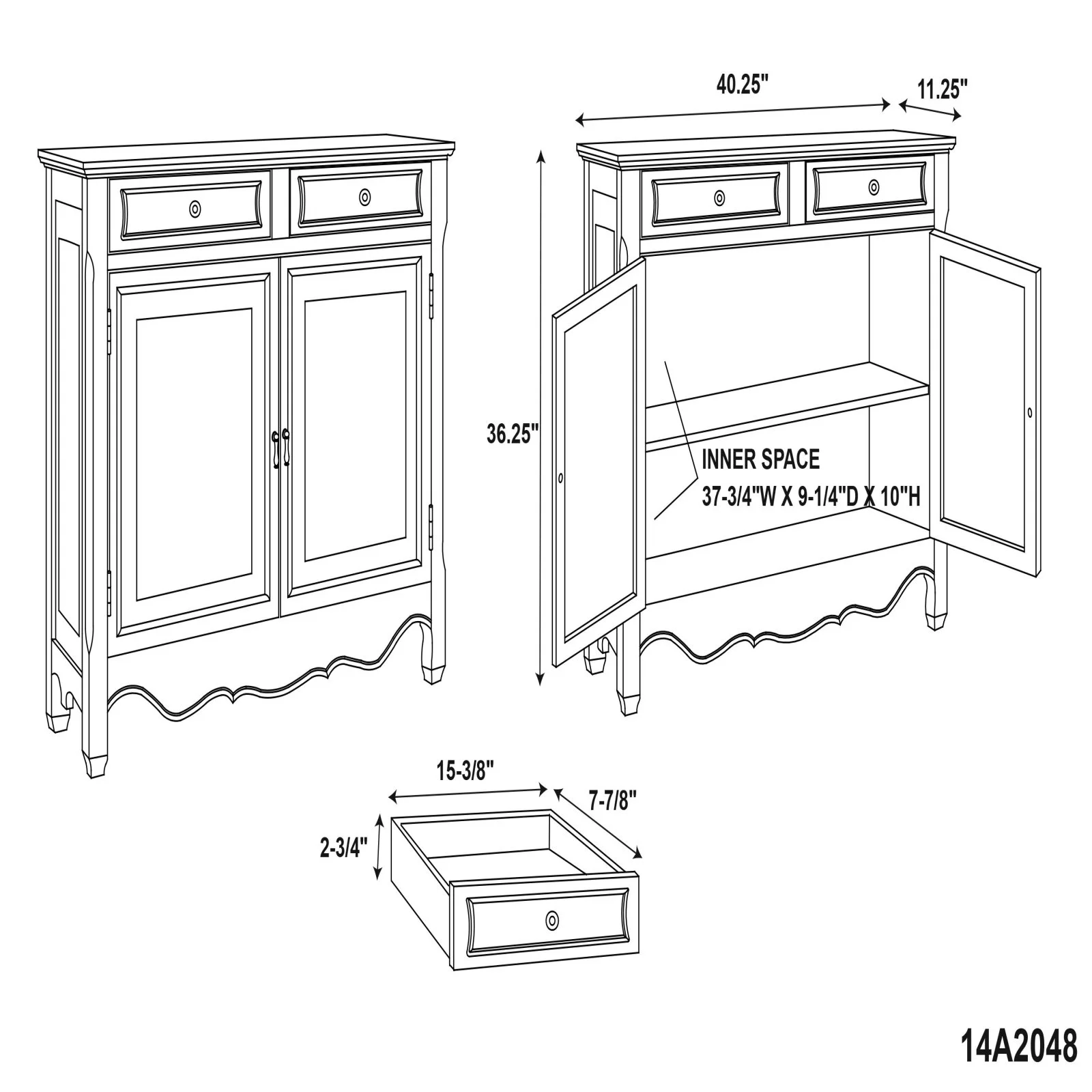 40.25"

11.25"

36.25"

INNER SPACE
37-3/4"W X 9-1/4"D X 10"H

15-3/8"

7-7/8"

2-3/4"

14A2048