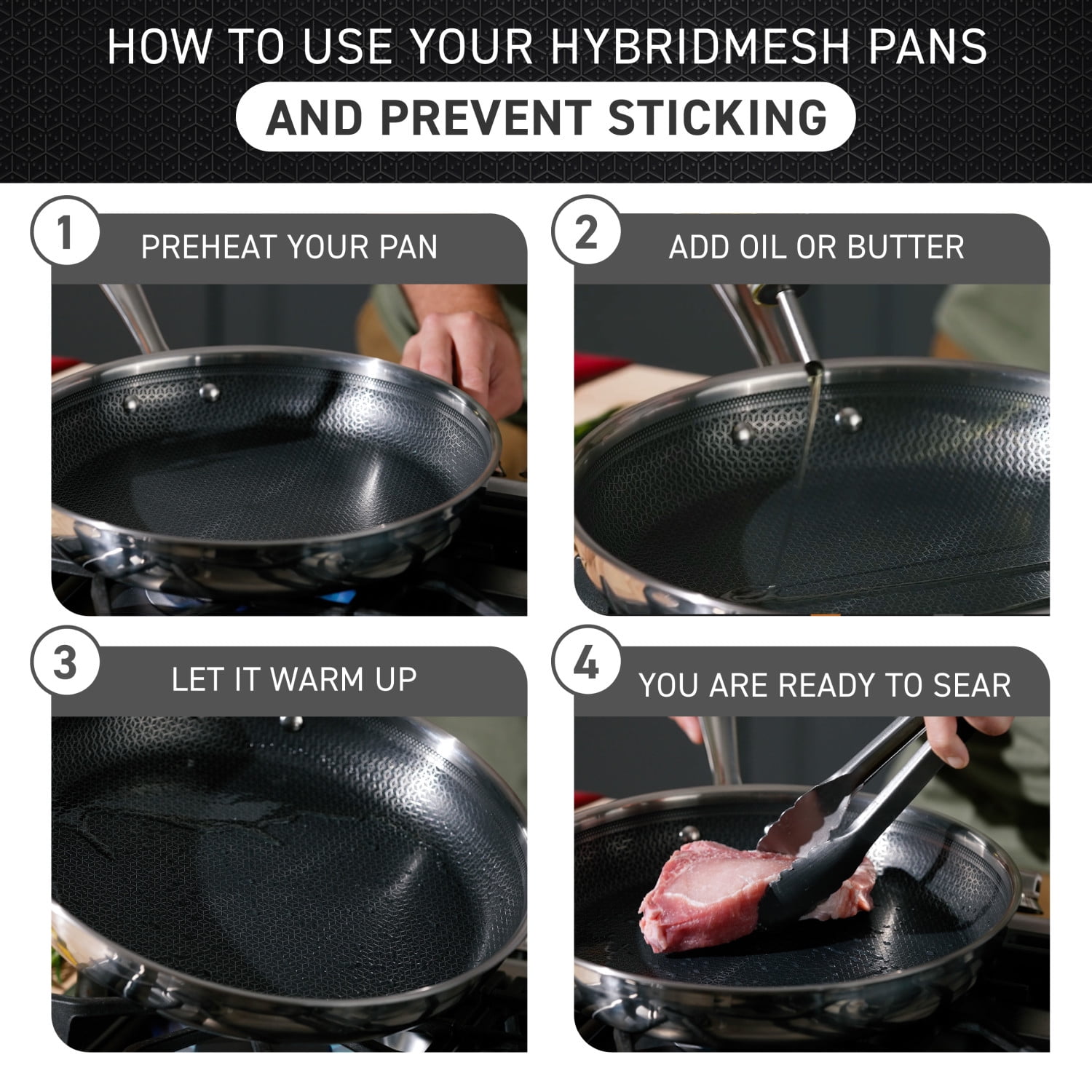 HOW TO USE YOUR HYBRIDMESH PANS

AND PREVENT STICKING

1 PREHEAT YOUR PAN

2 ADD OIL OR BUTTER

3 LET IT WARM UP

4 YOU ARE READY TO SEAR