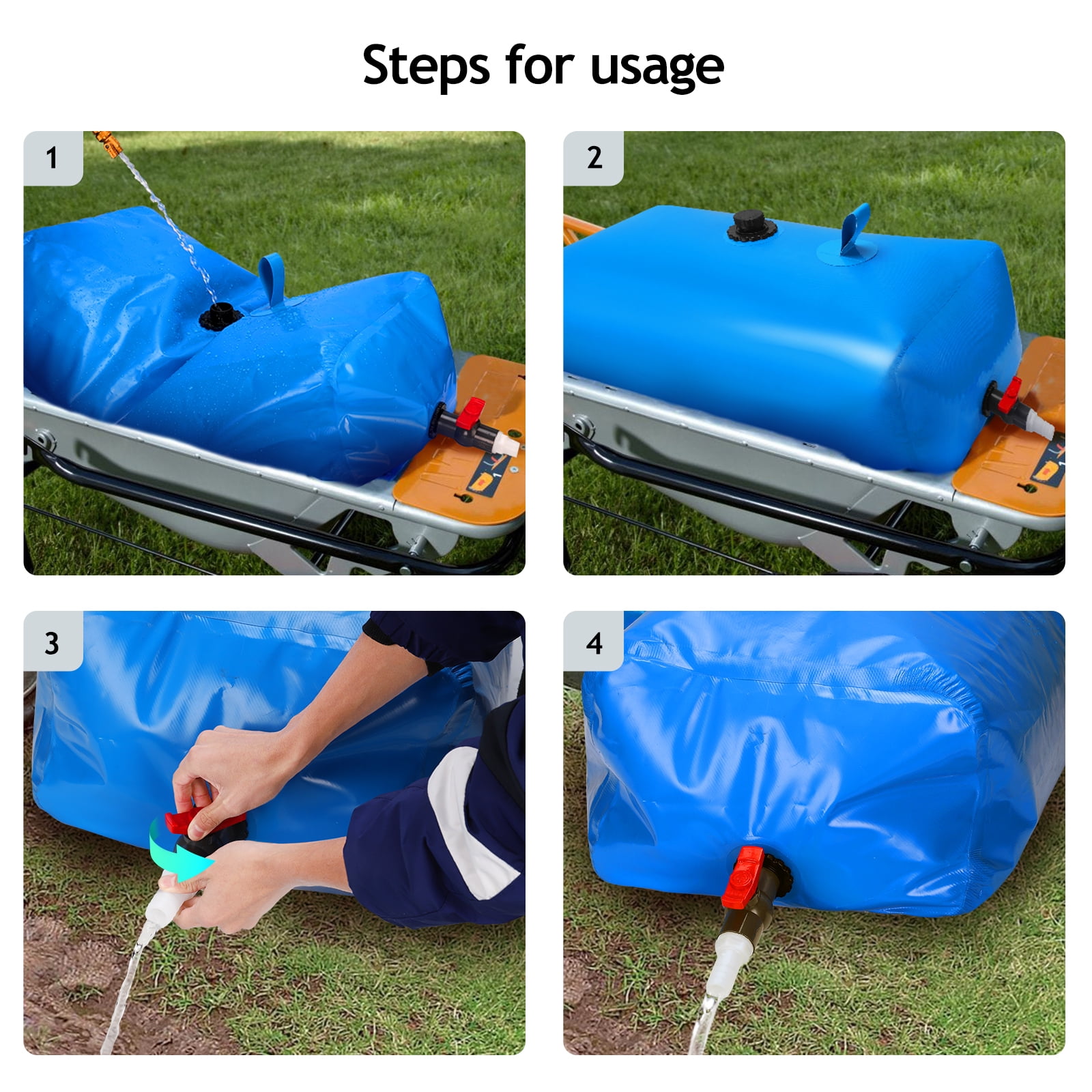 Steps for usage

1

2

3

4