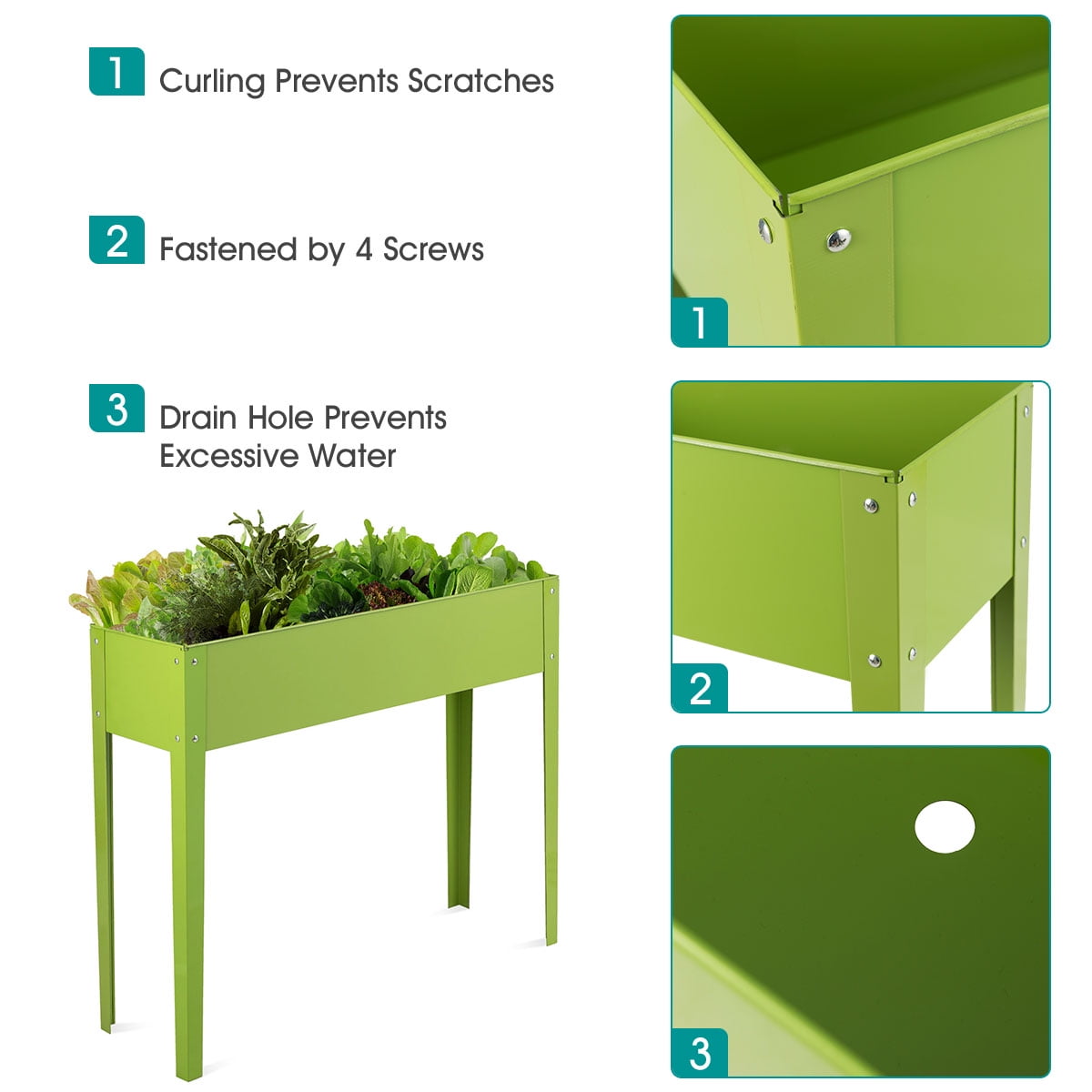 1 Curling Prevents Scratches

2 Fastened by 4 Screws

3 Drain Hole Prevents Excessive Water

1

2

3