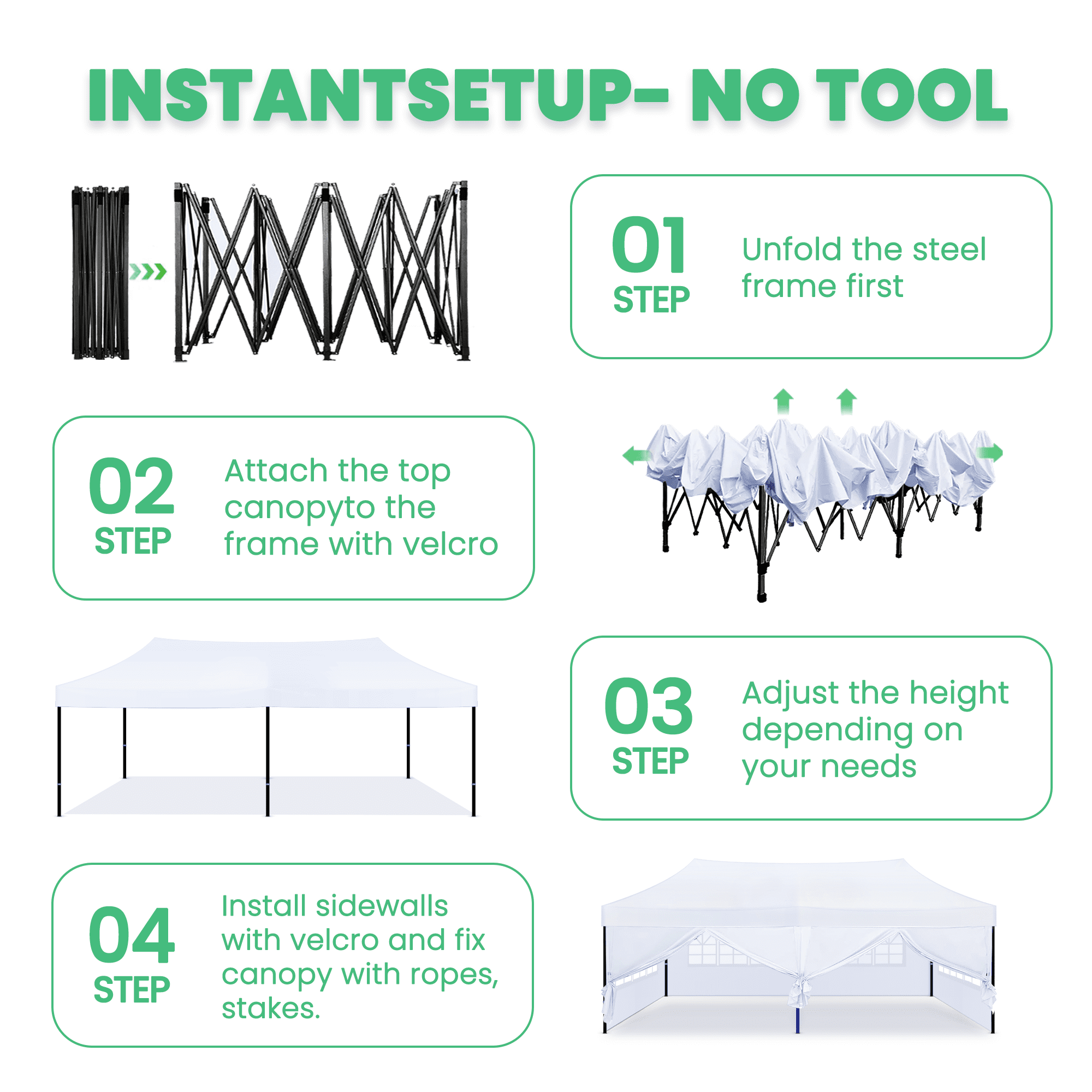 INSTANTSETUP- NO TOOL

01
STEP
Unfold the steel frame first

02
STEP
Attach the top canopyto the frame with velcro

03
STEP
Adjust the height depending on your needs

04
STEP
Install sidewalls with velcro and fix canopy with ropes, stakes.