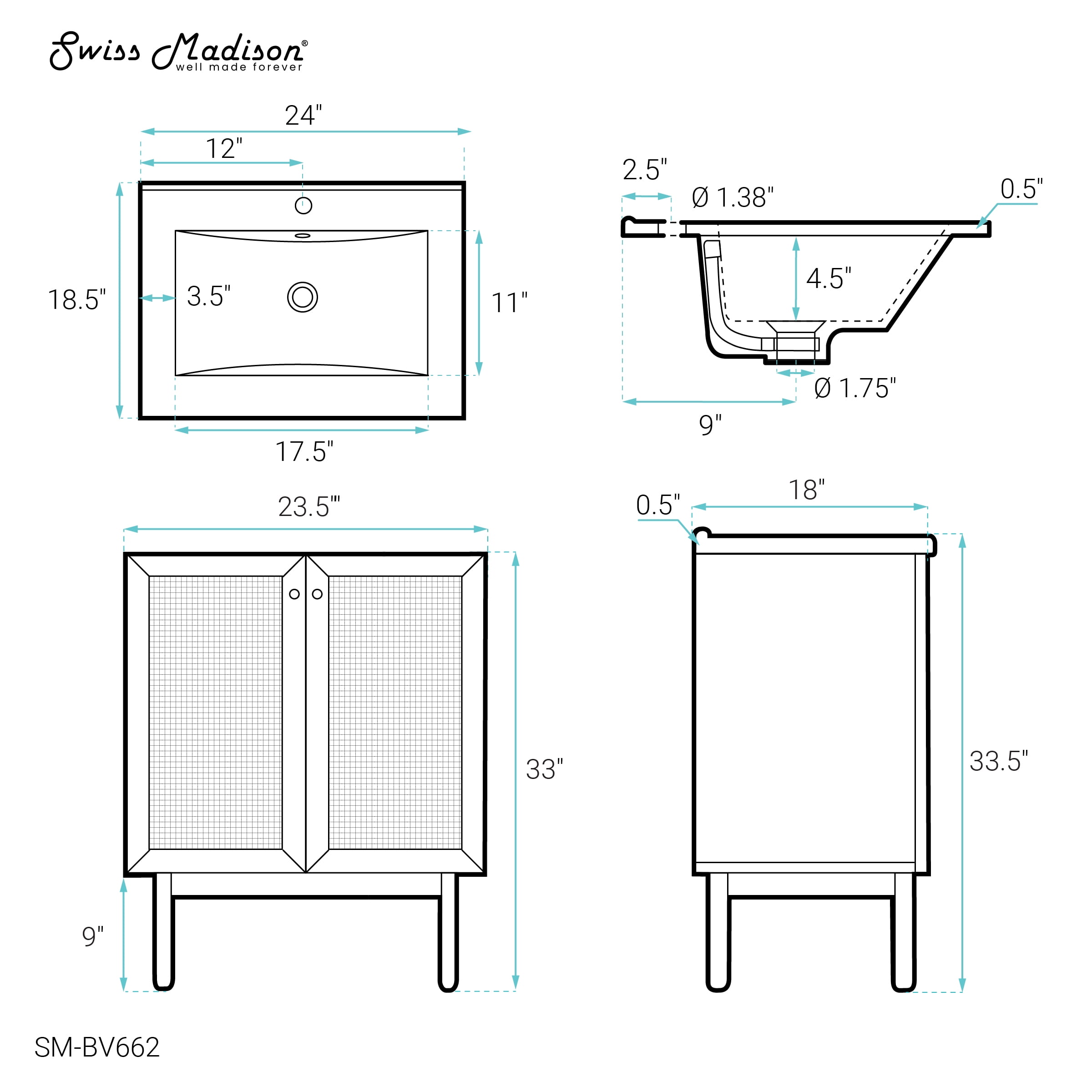 Swiss Madison®
well made forever

24"
12"
18.5"
3.5"
11"
17.5"

2.5"
Ø 1.38"
0.5"
4.5"
Ø 1.75"
9"

23.5'"
33"
9"

0.5"
18"
33.5"

SM-BV662