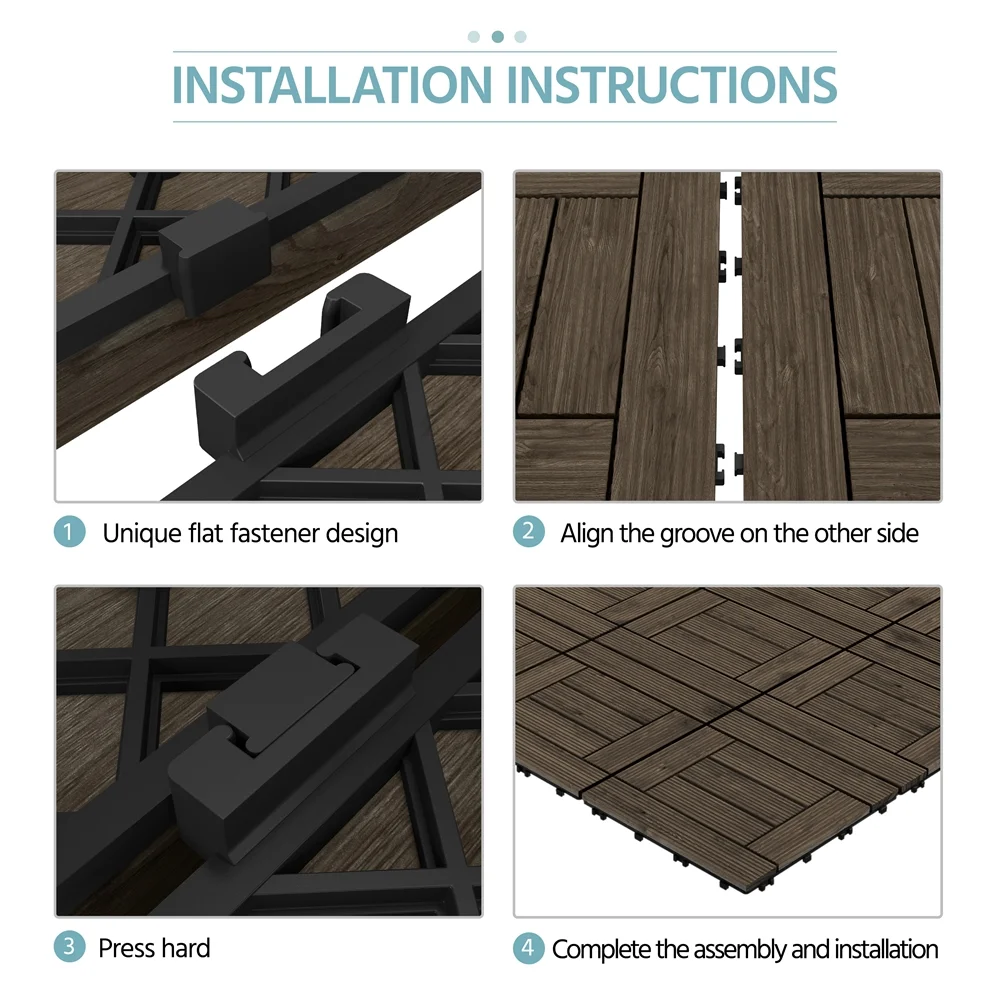 INSTALLATION INSTRUCTIONS

1 Unique flat fastener design

2 Align the groove on the other side

3 Press hard

4 Complete the assembly and installation