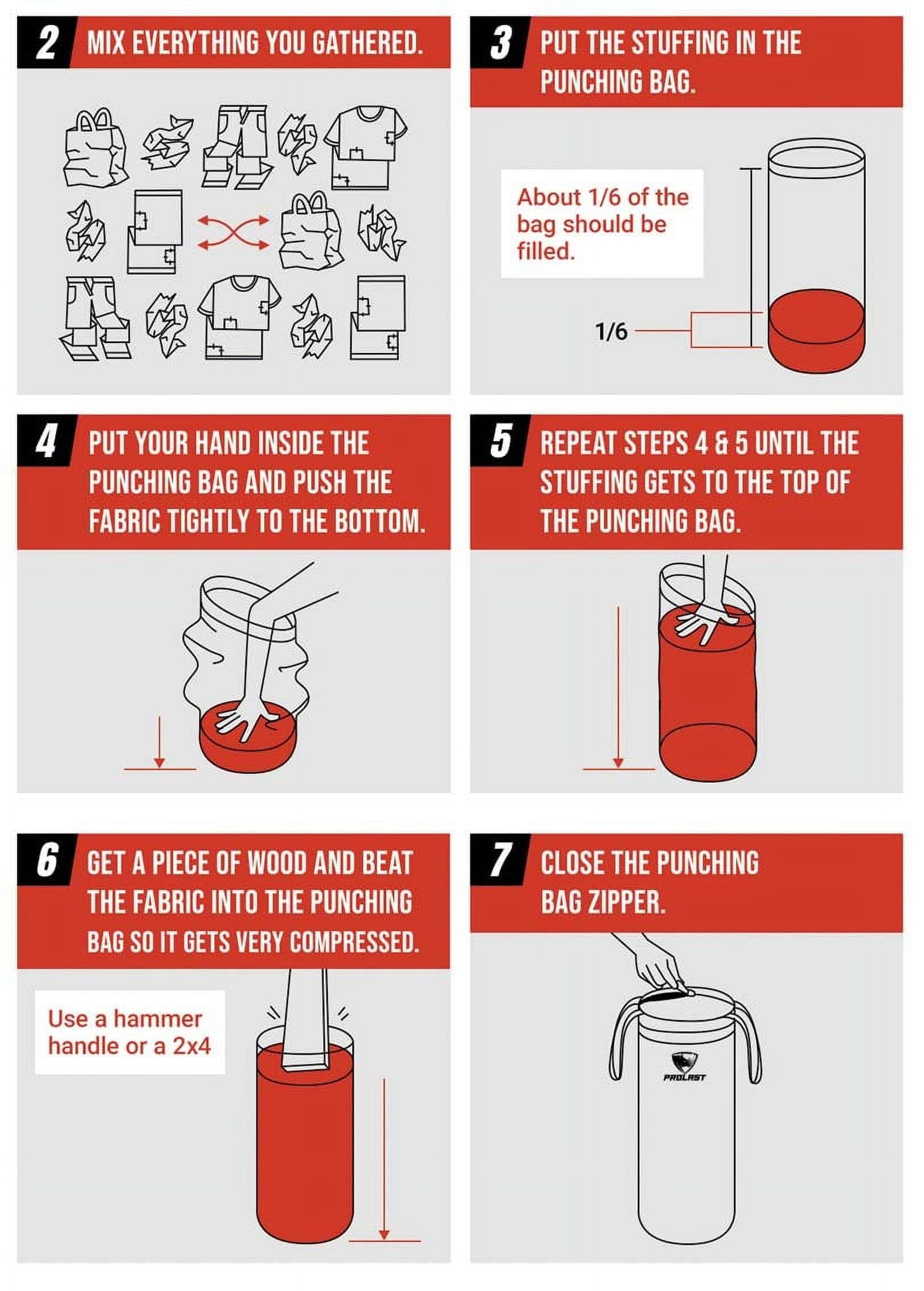 2 MIX EVERYTHING YOU GATHERED.

3 PUT THE STUFFING IN THE PUNCHING BAG.

About 1/6 of the bag should be filled.

1/6

4 PUT YOUR HAND INSIDE THE PUNCHING BAG AND PUSH THE FABRIC TIGHTLY TO THE BOTTOM.

5 REPEAT STEPS 4 & 5 UNTIL THE STUFFING GETS TO THE TOP OF THE PUNCHING BAG.

6 GET A PIECE OF WOOD AND BEAT THE FABRIC INTO THE PUNCHING BAG SO IT GETS VERY COMPRESSED.

Use a hammer handle or a 2x4

7 CLOSE THE PUNCHING BAG ZIPPER.

PROLAST