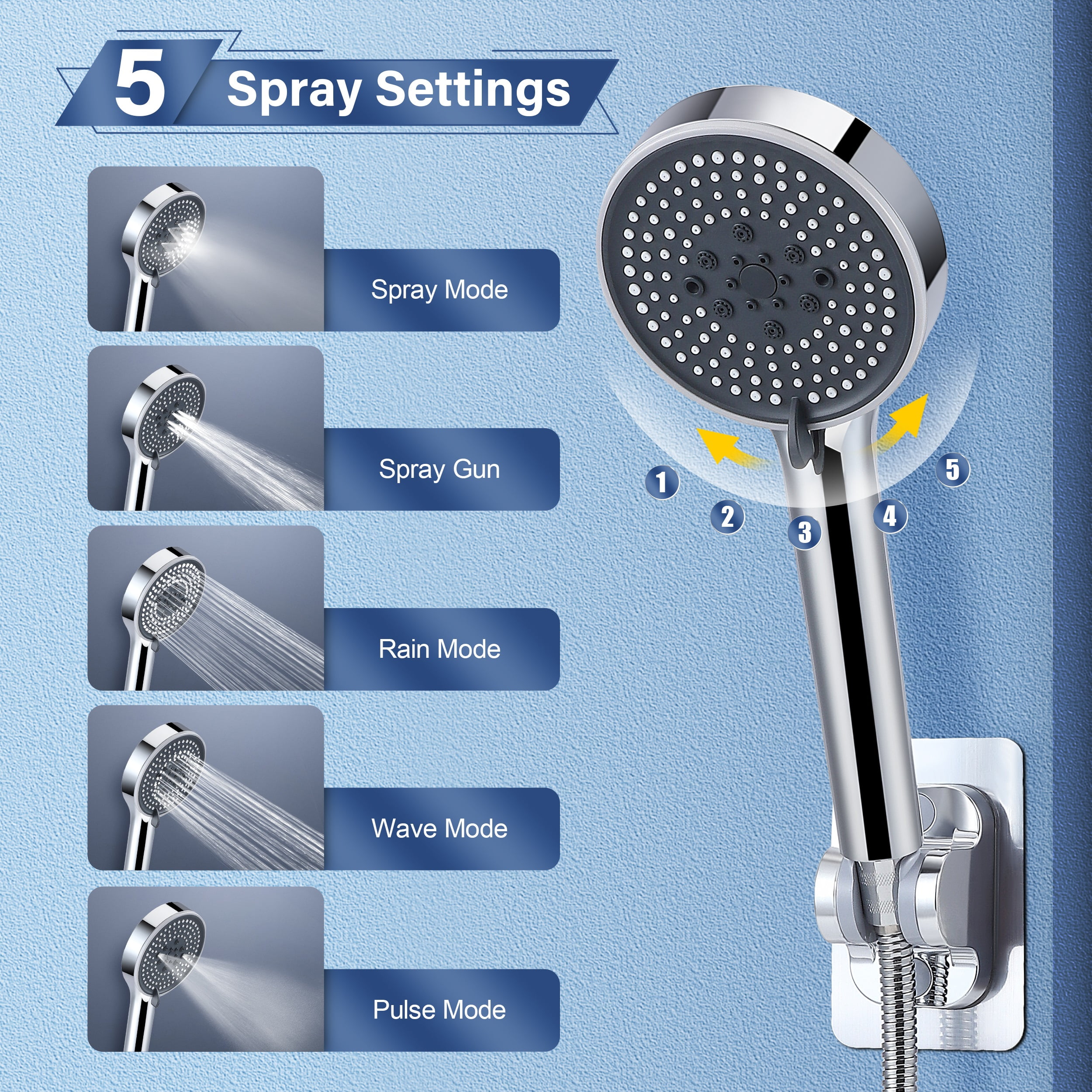 5 Spray Settings

Spray Mode

Spray Gun

Rain Mode

Wave Mode

Pulse Mode

1
2
3
4
5