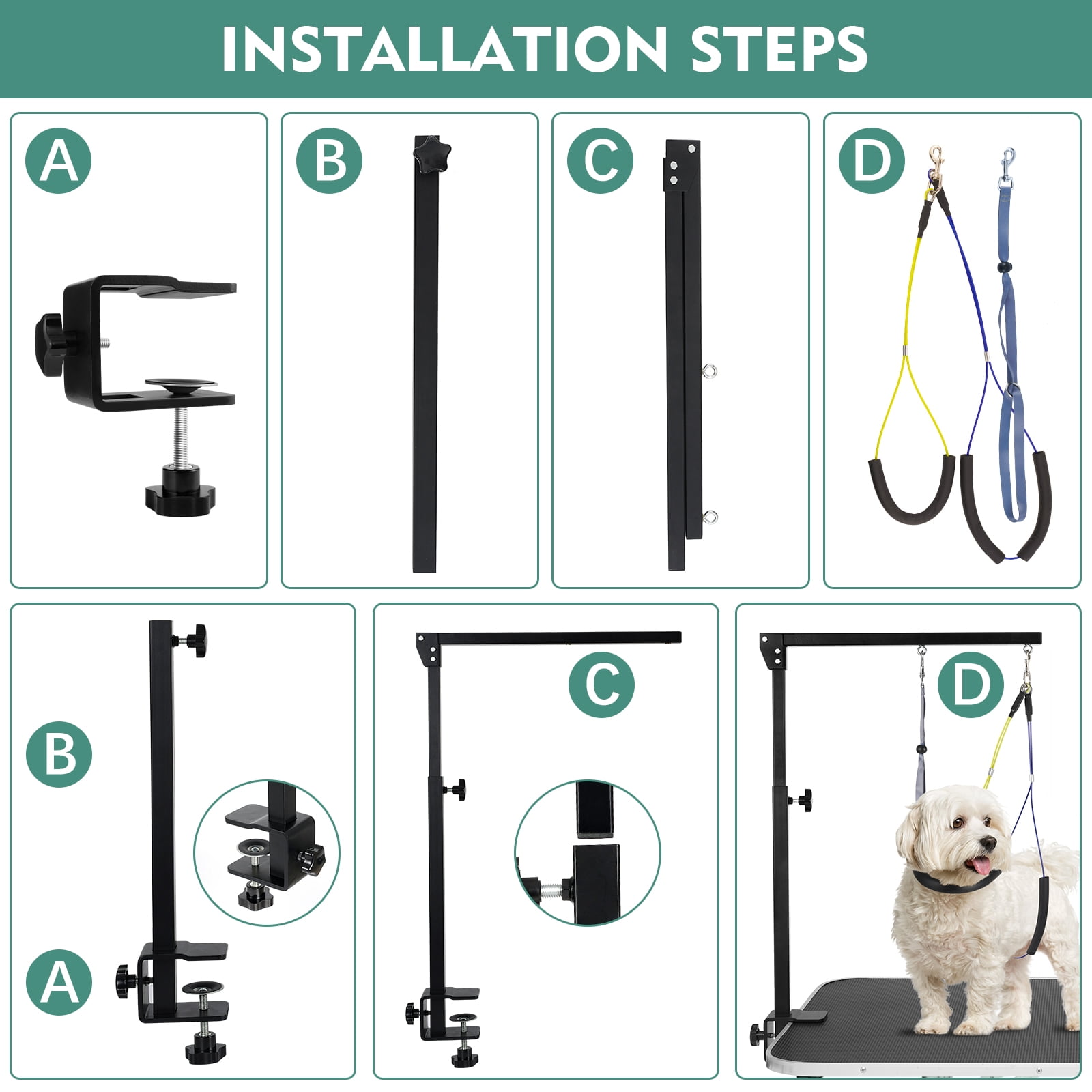 INSTALLATION STEPS

A

B

C

D

B

A

C

D