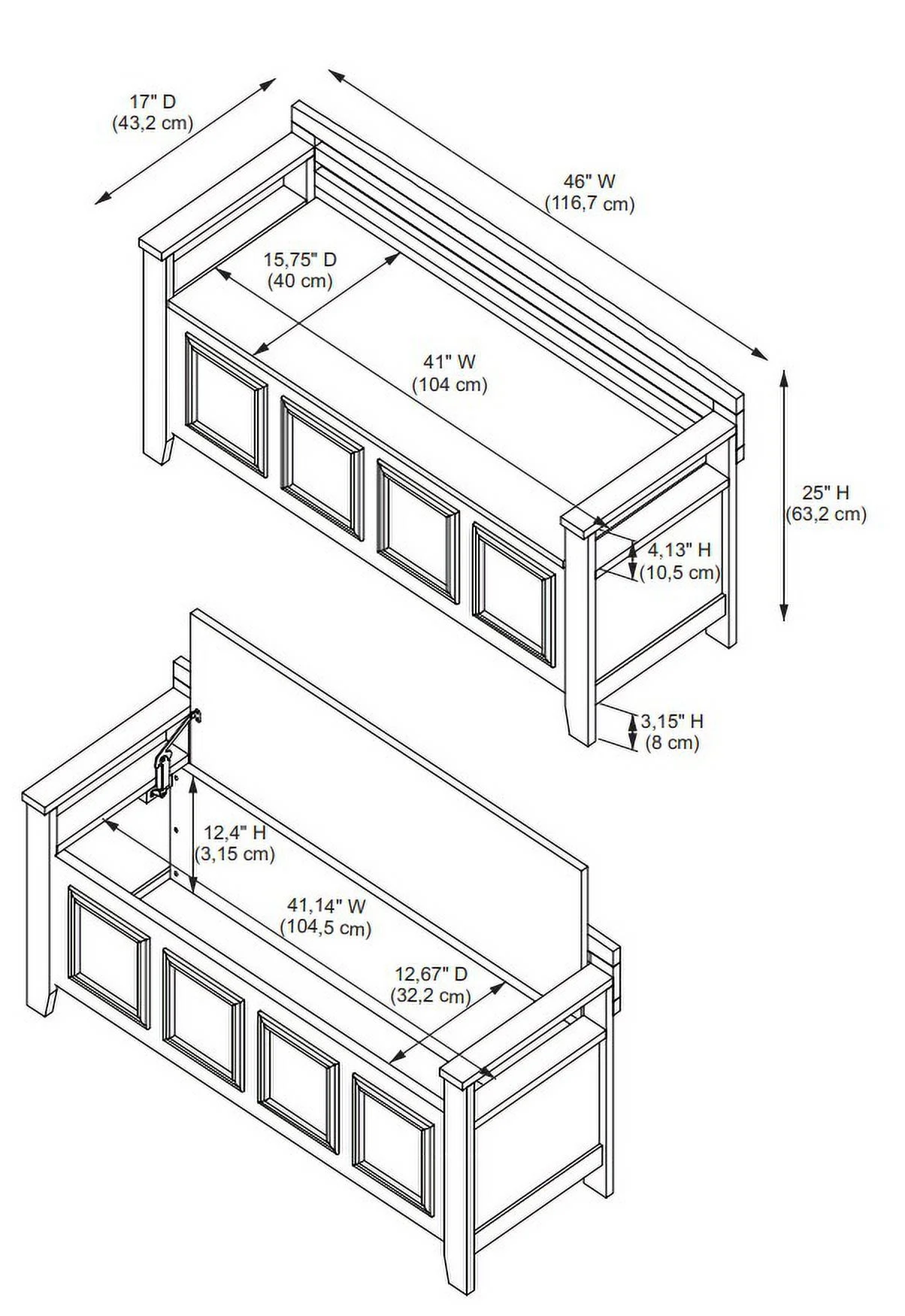 17" D
(43,2 cm)

46" W
(116,7 cm)

15,75" D
(40 cm)

41" W
(104 cm)

25" H
(63,2 cm)

4,13" H
(10,5 cm)

3,15" H
(8 cm)

12,4" H
(3,15 cm)

41,14" W
(104,5 cm)

12,67" D
(32,2 cm)