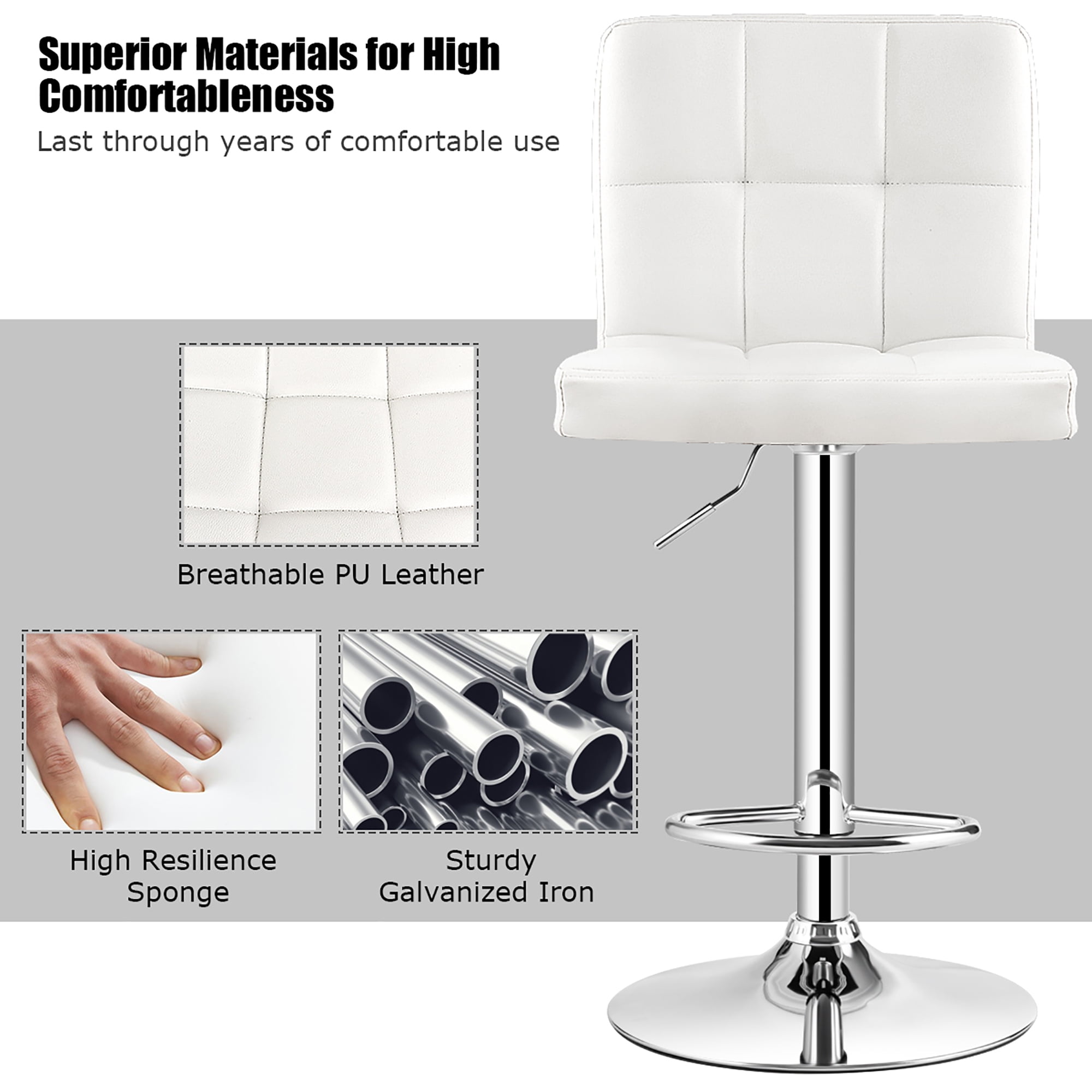 Superior Materials for High Comfortableness

Last through years of comfortable use

Breathable PU Leather

High Resilience Sponge

Sturdy Galvanized Iron