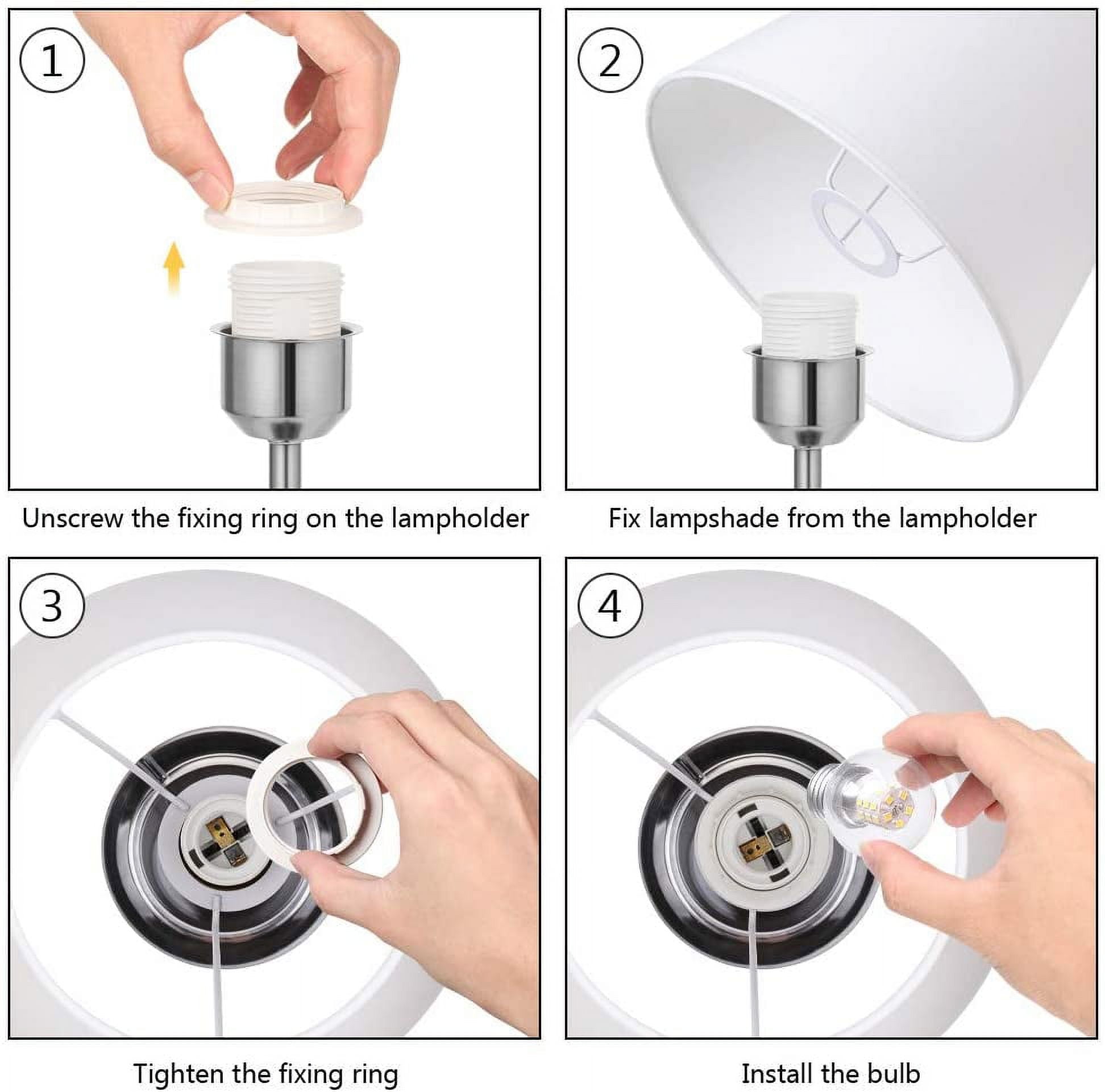 1

Unscrew the fixing ring on the lampholder

2

Fix lampshade from the lampholder

3

Tighten the fixing ring

4

Install the bulb