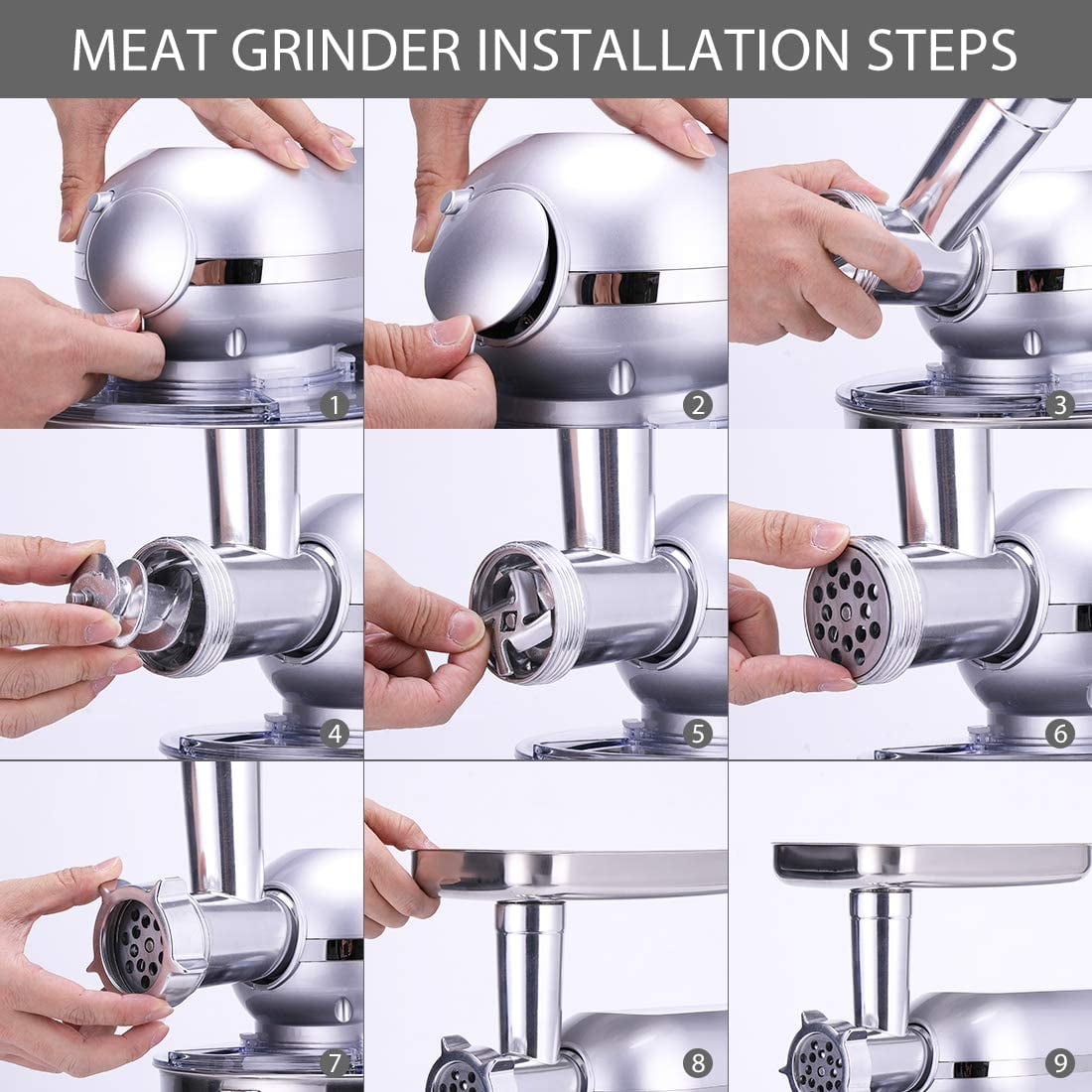 MEAT GRINDER INSTALLATION STEPS

1

2

3

4

5

6

7

8

9