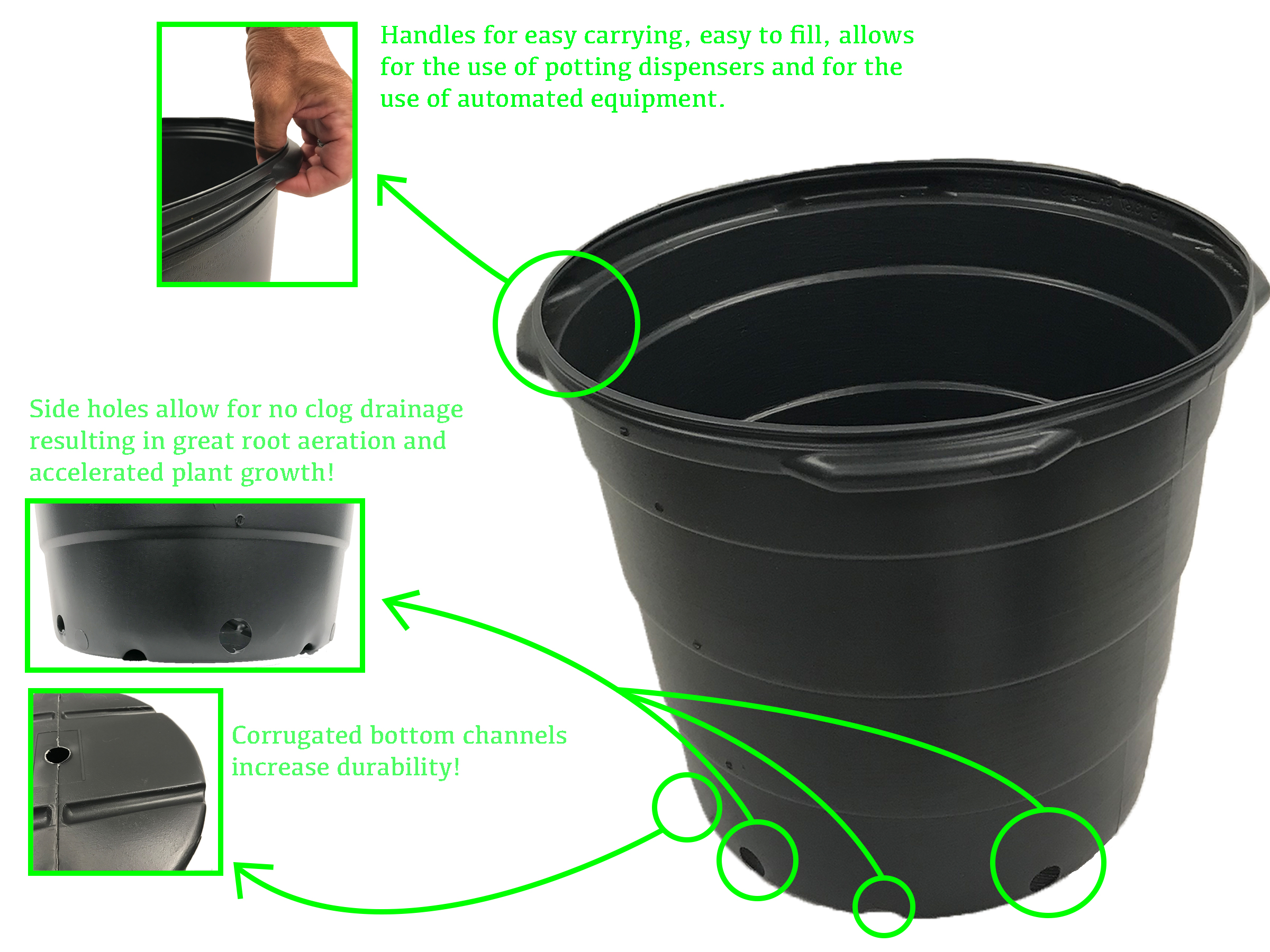 Handles for easy carrying, easy to fill, allows for the use of potting dispensers and for the use of automated equipment.

Side holes allow for no clog drainage resulting in great root aeration and accelerated plant growth!

Corrugated bottom channels increase durability!