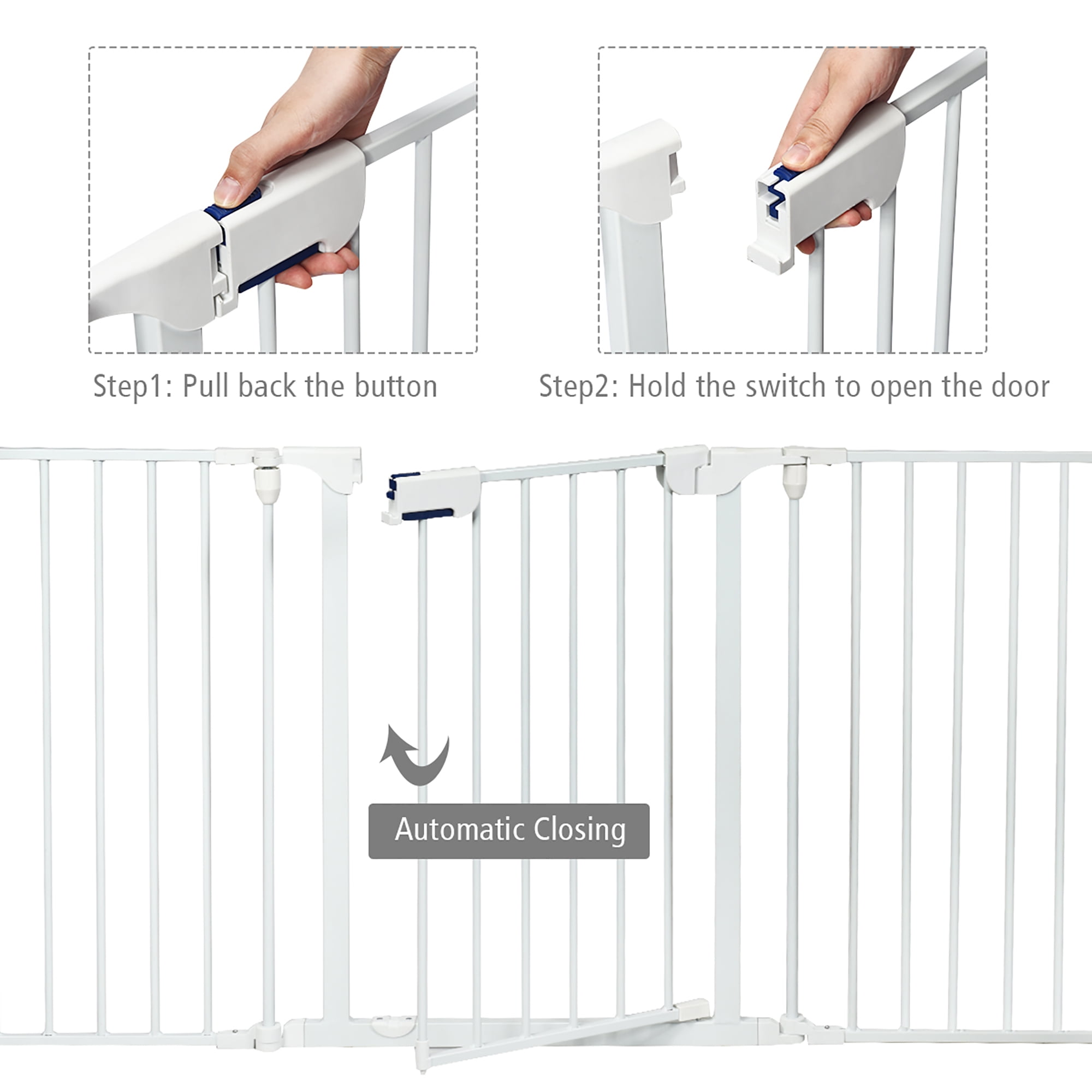 Step1: Pull back the button

Step2: Hold the switch to open the door

Automatic Closing