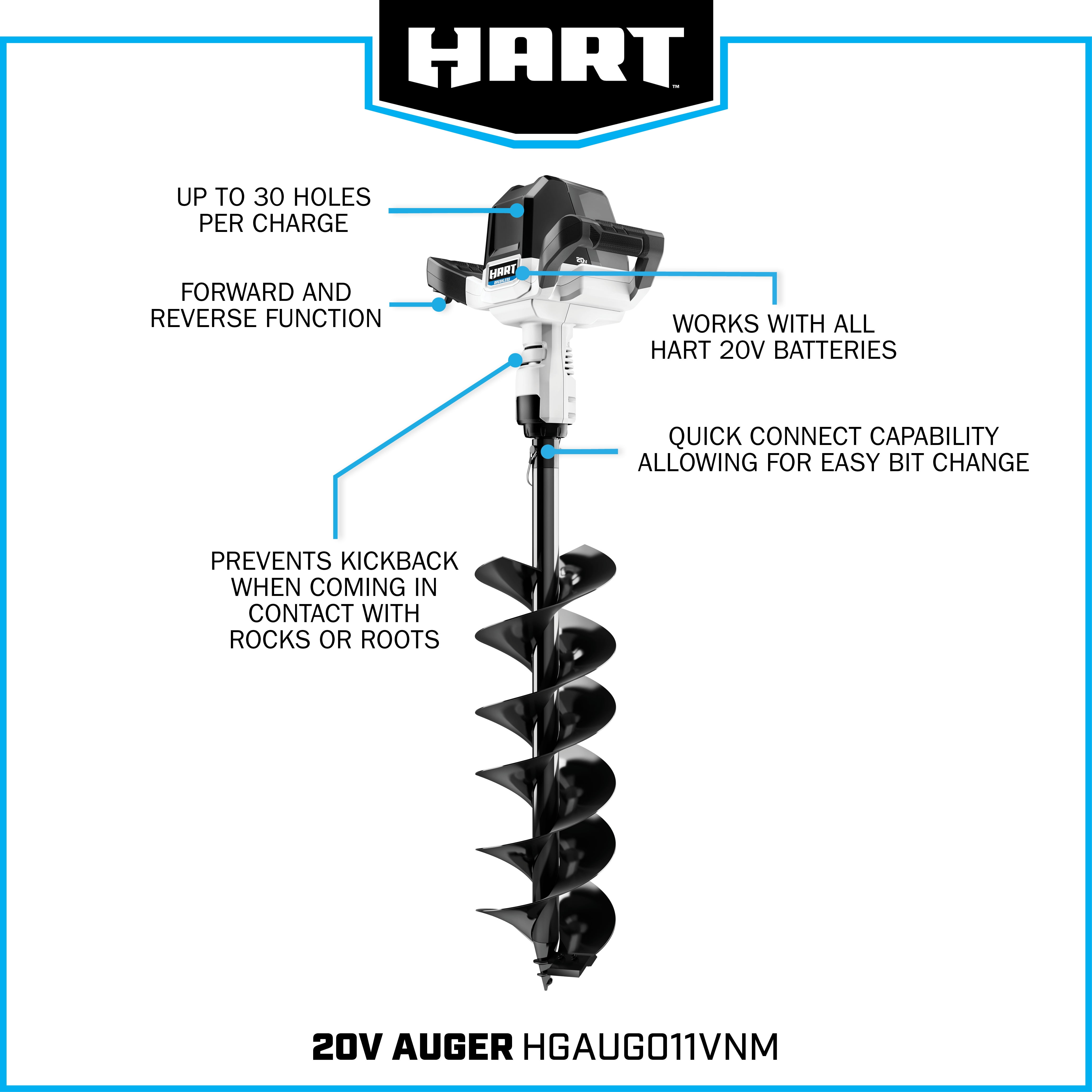 HART™

UP TO 30 HOLES PER CHARGE

FORWARD AND REVERSE FUNCTION

HART BRUSHLESS

20V

WORKS WITH ALL HART 20V BATTERIES

QUICK CONNECT CAPABILITY ALLOWING FOR EASY BIT CHANGE

PREVENTS KICKBACK WHEN COMING IN CONTACT WITH ROCKS OR ROOTS

20V AUGER HGAUG011VNM