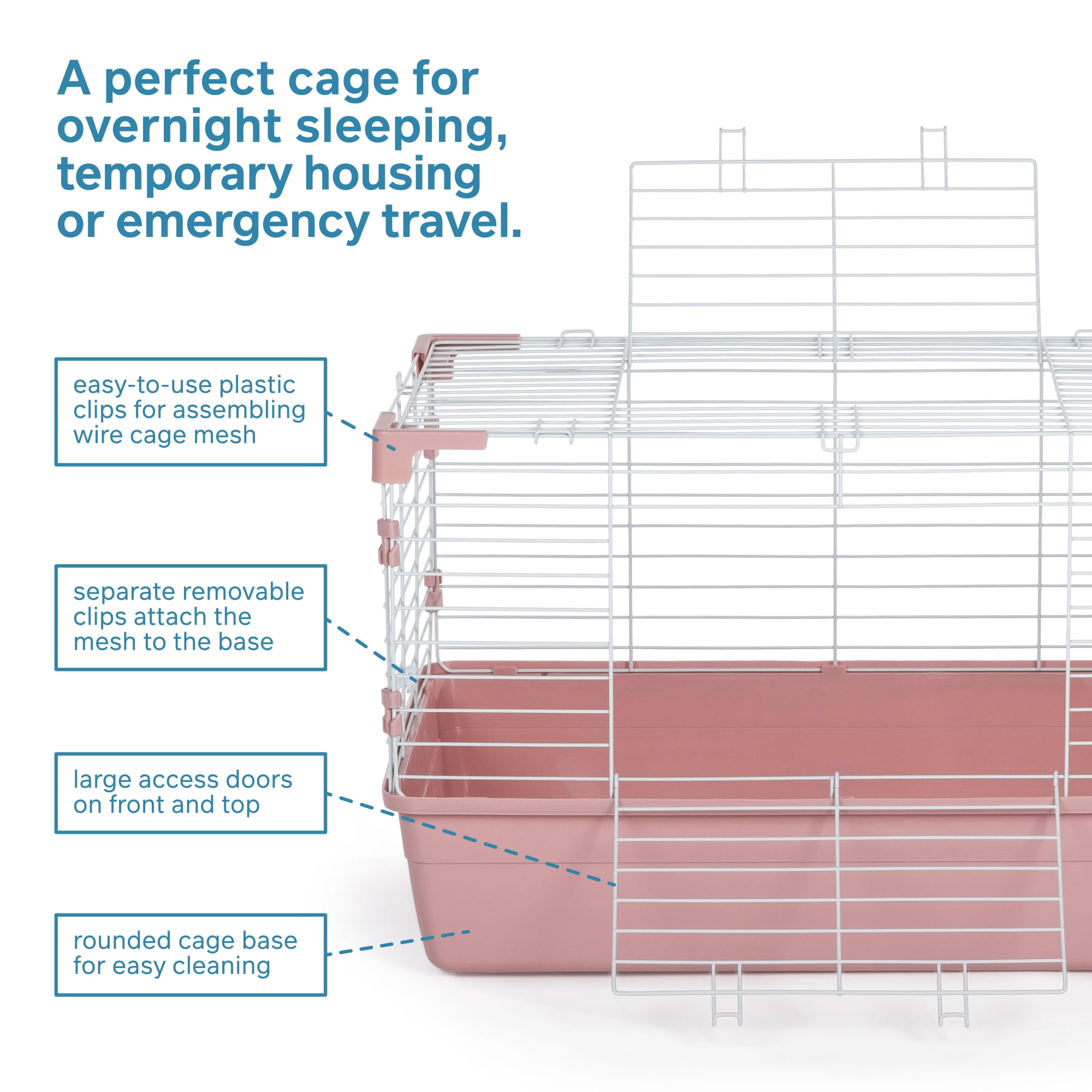 A perfect cage for overnight sleeping, temporary housing or emergency travel.

easy-to-use plastic clips for assembling wire cage mesh

separate removable clips attach the mesh to the base

large access doors on front and top

rounded cage base for easy cleaning