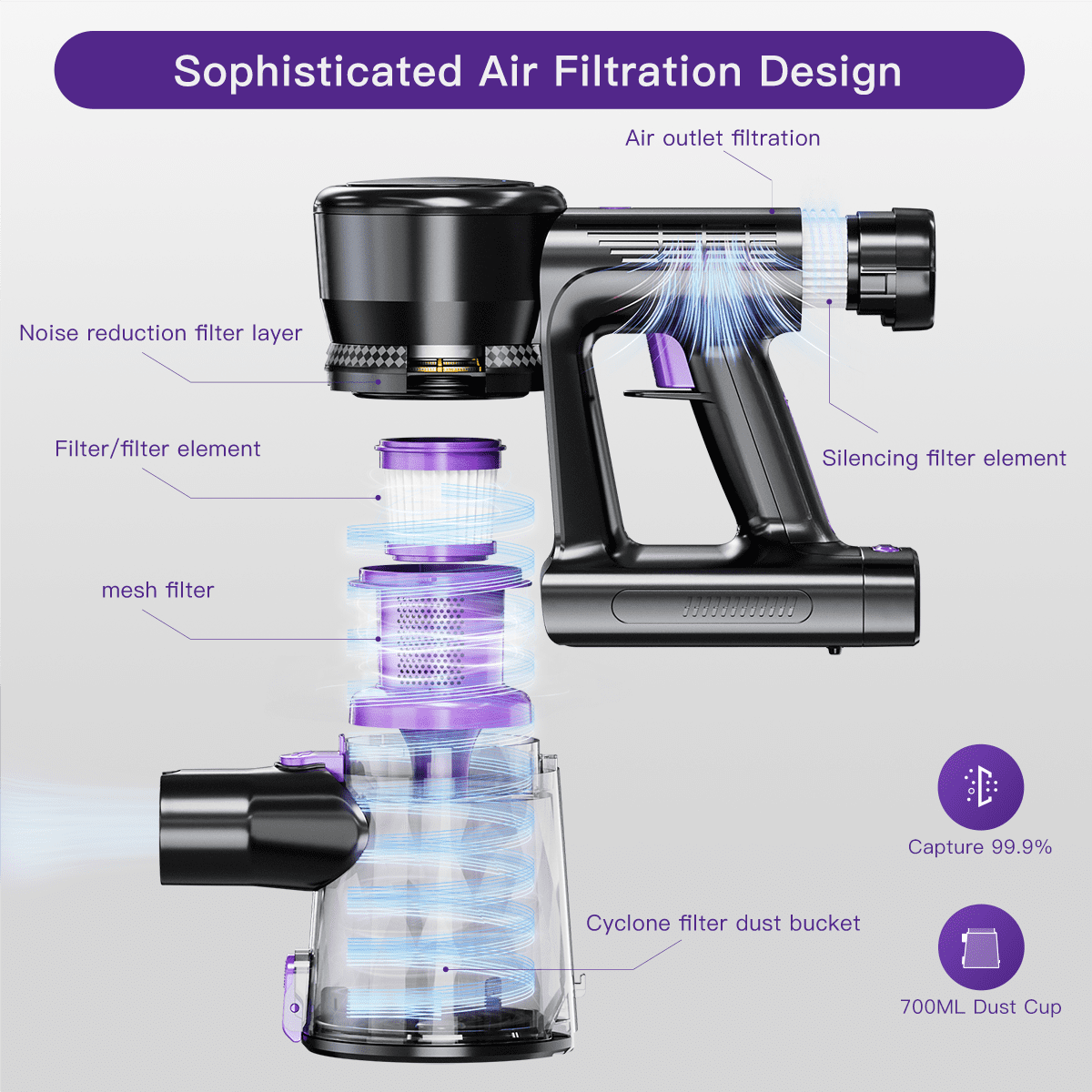 Sophisticated Air Filtration Design

Air outlet filtration

Noise reduction filter layer

Filter/filter element

Silencing filter element

mesh filter

Capture 99.9%

Cyclone filter dust bucket

700ML Dust Cup