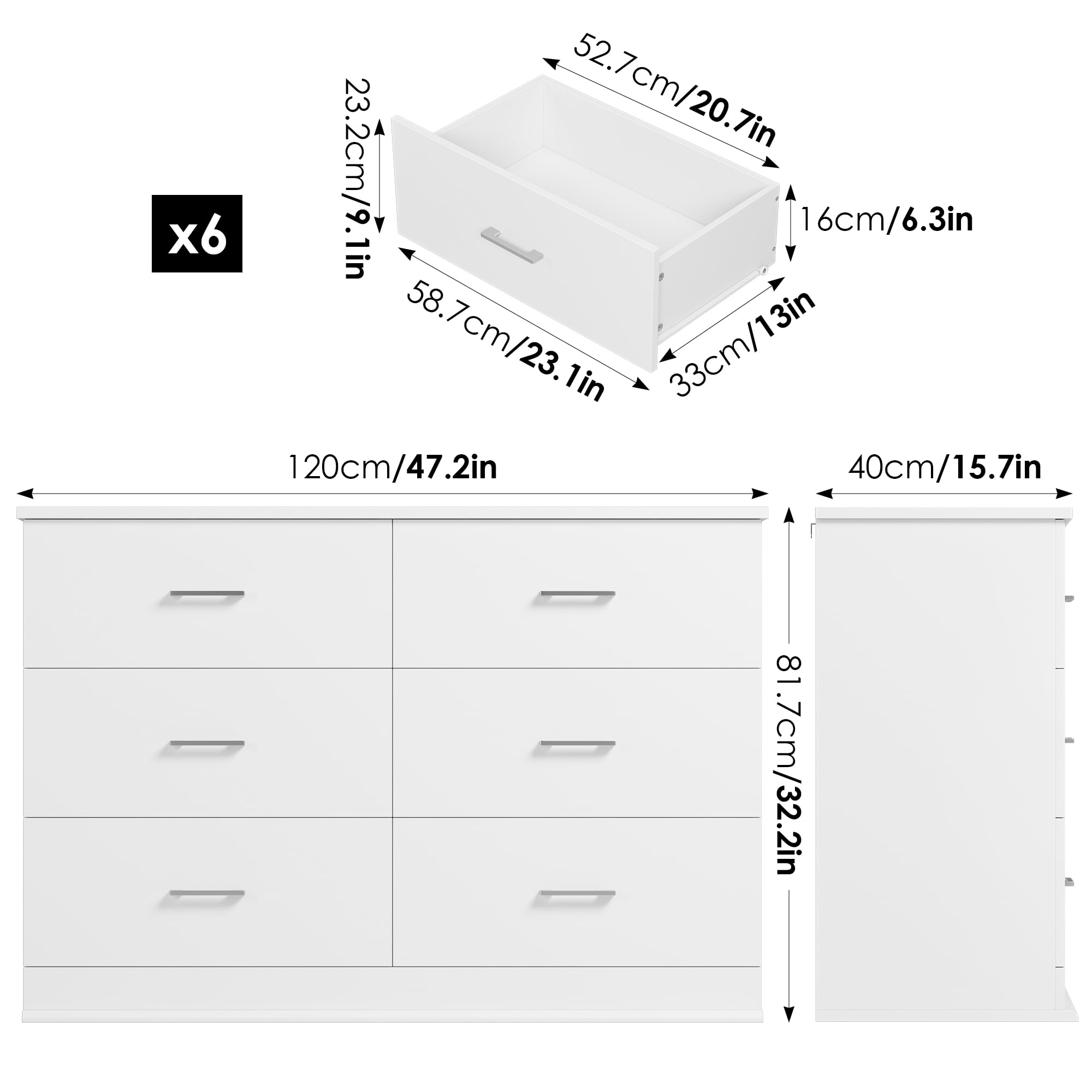 x6

23.2cm/9.1in

52.7cm/20.7in

16cm/6.3in

58.7cm/23.1in

33cm/13in

120cm/47.2in

40cm/15.7in

81.7cm/32.2in