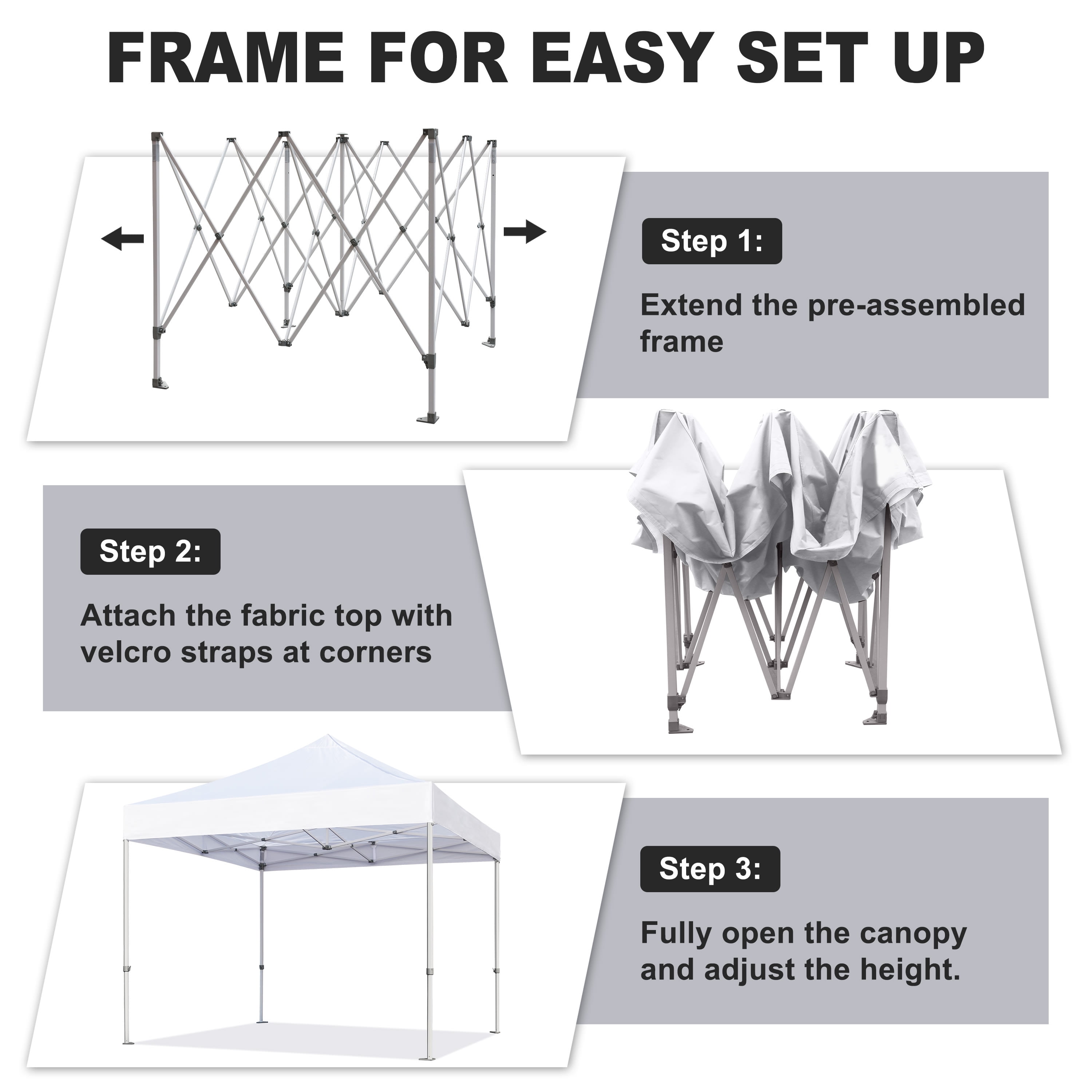 FRAME FOR EASY SET UP

Step 1:

Extend the pre-assembled frame

Step 2:

Attach the fabric top with velcro straps at corners

Step 3:

Fully open the canopy and adjust the height.