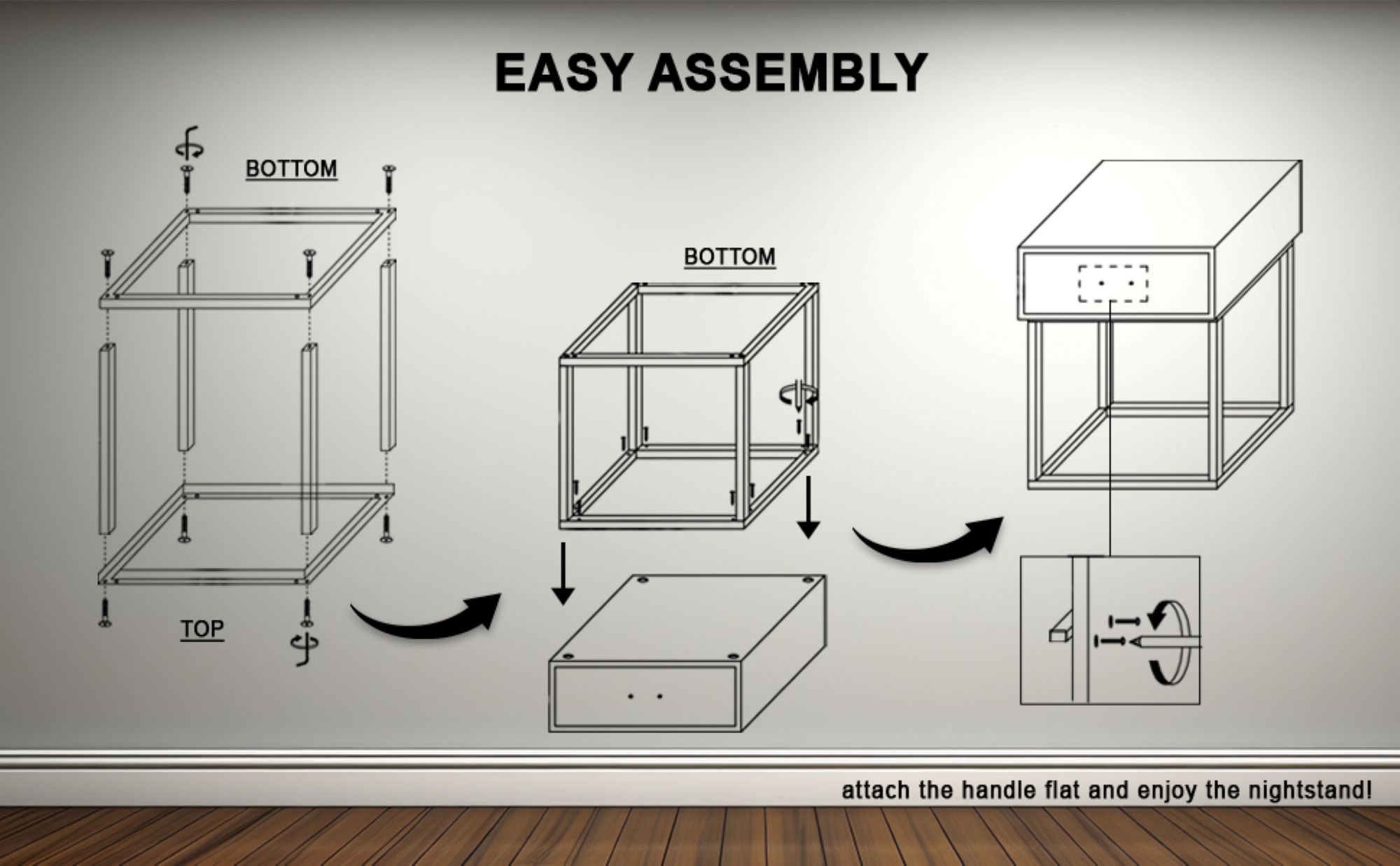 EASY ASSEMBLY

BOTTOM

TOP

BOTTOM

attach the handle flat and enjoy the nightstand!