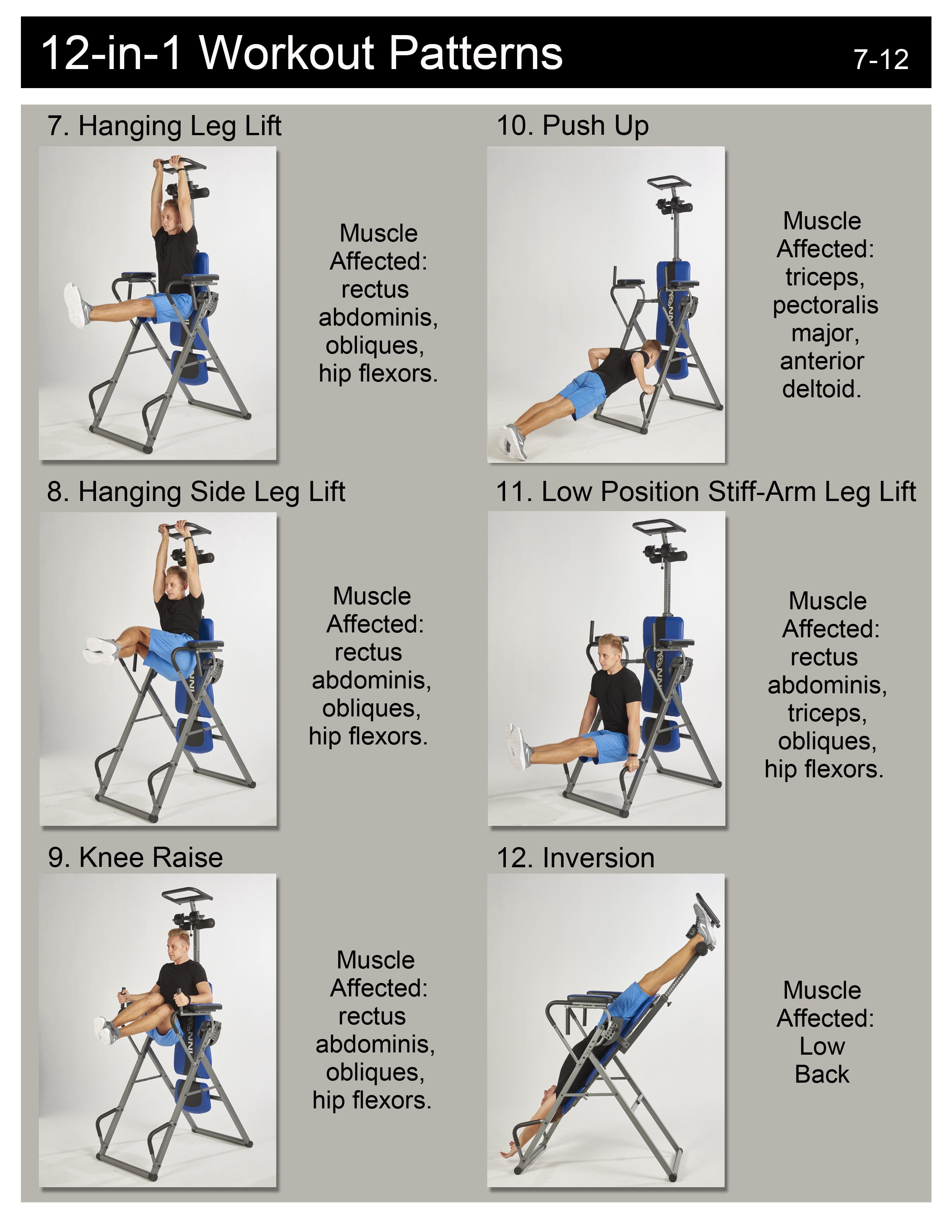 12-in-1 Workout Patterns 7-12

7. Hanging Leg Lift

Muscle Affected: rectus abdominis, obliques, hip flexors.

8. Hanging Side Leg Lift

Muscle Affected: rectus abdominis, obliques, hip flexors.

9. Knee Raise

Muscle Affected: rectus abdominis, obliques, hip flexors.

10. Push Up

Muscle Affected: triceps, pectoralis major, anterior deltoid.

11. Low Position Stiff-Arm Leg Lift

Muscle Affected: rectus abdominis, triceps, obliques, hip flexors.

12. Inversion

Muscle Affected: Low Back