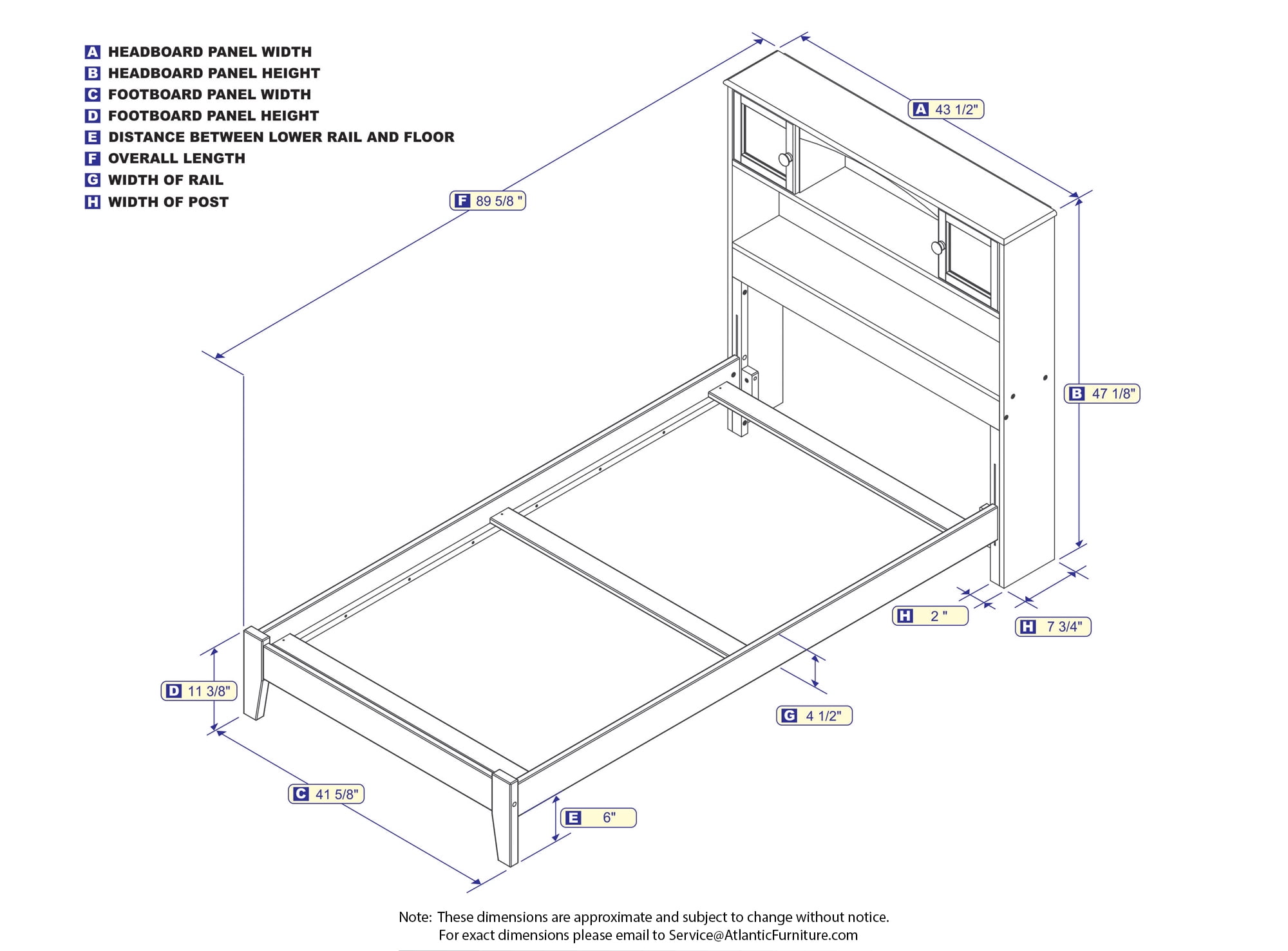 A HEADBOARD PANEL WIDTH
B HEADBOARD PANEL HEIGHT
C FOOTBOARD PANEL WIDTH
D FOOTBOARD PANEL HEIGHT
E DISTANCE BETWEEN LOWER RAIL AND FLOOR
F OVERALL LENGTH
G WIDTH OF RAIL
H WIDTH OF POST

A 43 1/2"

F 89 5/8 "

B 47 1/8"

H 2 "

H 7 3/4"

D 11 3/8"

G 4 1/2"

C 41 5/8"

E 6"

Note: These dimensions are approximate and subject to change without notice.
For exact dimensions please email to Service@AtlanticFurniture.com