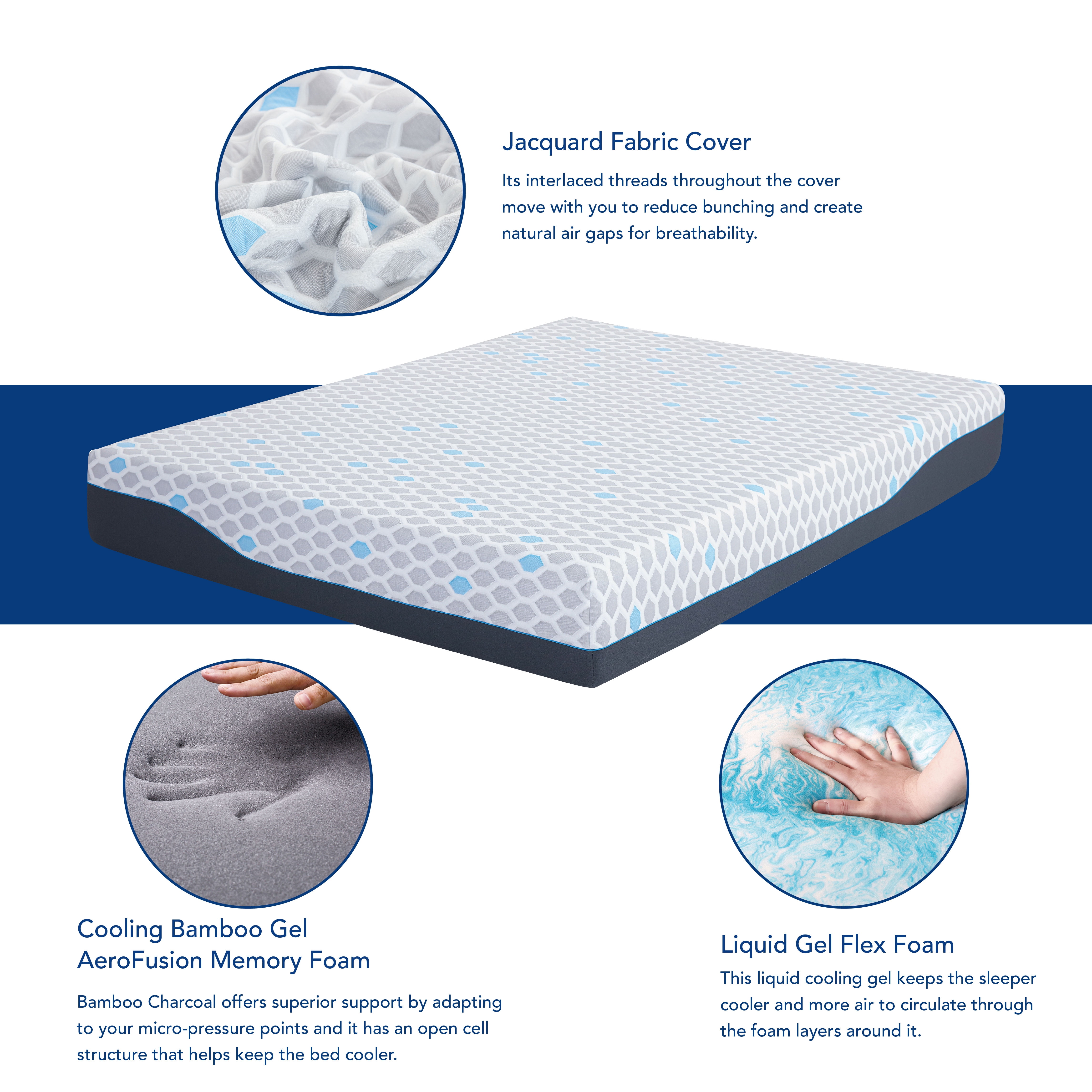 Jacquard Fabric Cover

Its interlaced threads throughout the cover move with you to reduce bunching and create natural air gaps for breathability.

Cooling Bamboo Gel AeroFusion Memory Foam

Bamboo Charcoal offers superior support by adapting to your micro-pressure points and it has an open cell structure that helps keep the bed cooler.

Liquid Gel Flex Foam

This liquid cooling gel keeps the sleeper cooler and more air to circulate through the foam layers around it.