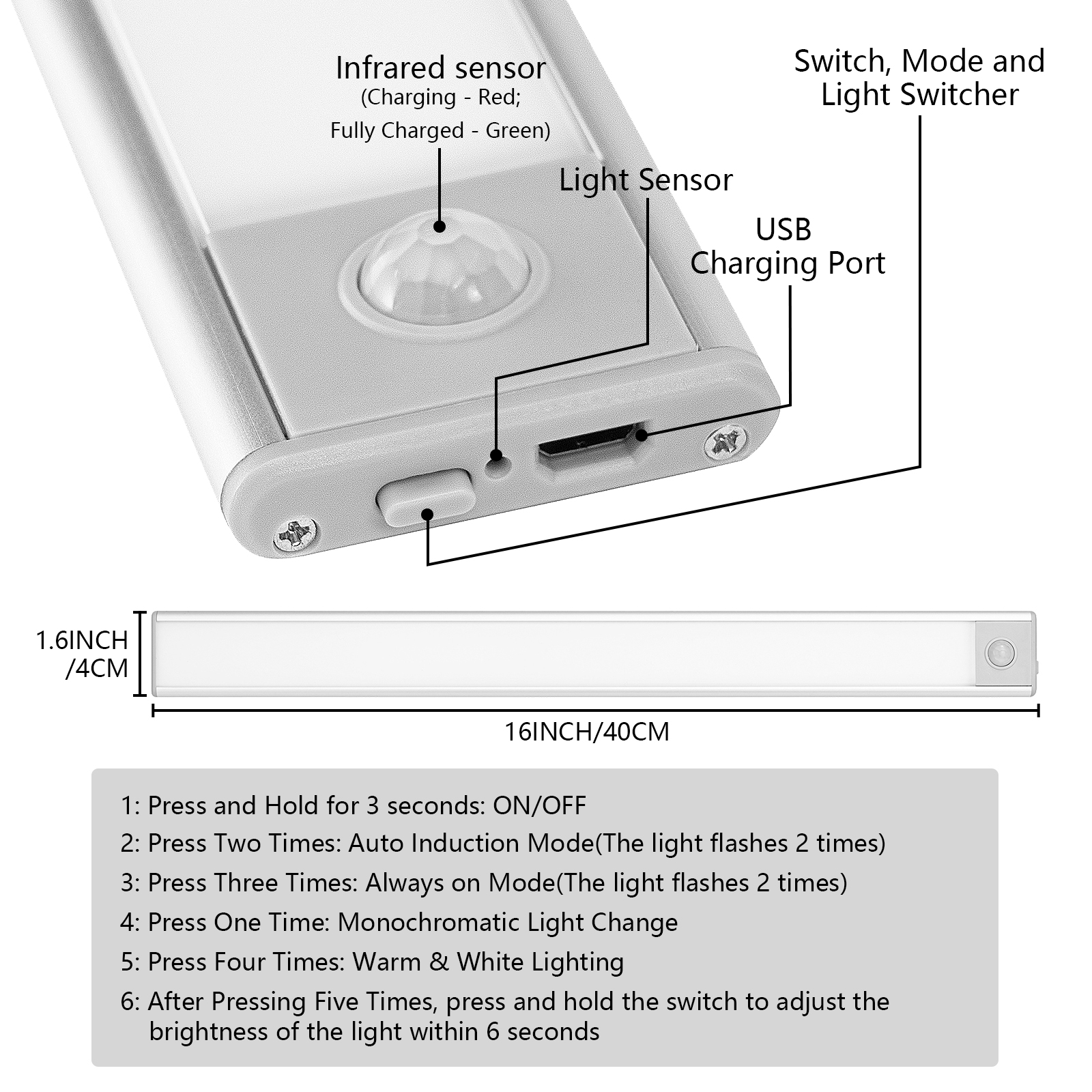 Infrared sensor
(Charging - Red;
Fully Charged - Green)

Switch, Mode and Light Switcher

Light Sensor

USB Charging Port

1.6INCH /4CM

16INCH/40CM

1: Press and Hold for 3 seconds: ON/OFF
2: Press Two Times: Auto Induction Mode(The light flashes 2 times)
3: Press Three Times: Always on Mode(The light flashes 2 times)
4: Press One Time: Monochromatic Light Change
5: Press Four Times: Warm & White Lighting
6: After Pressing Five Times, press and hold the switch to adjust the brightness of the light within 6 seconds