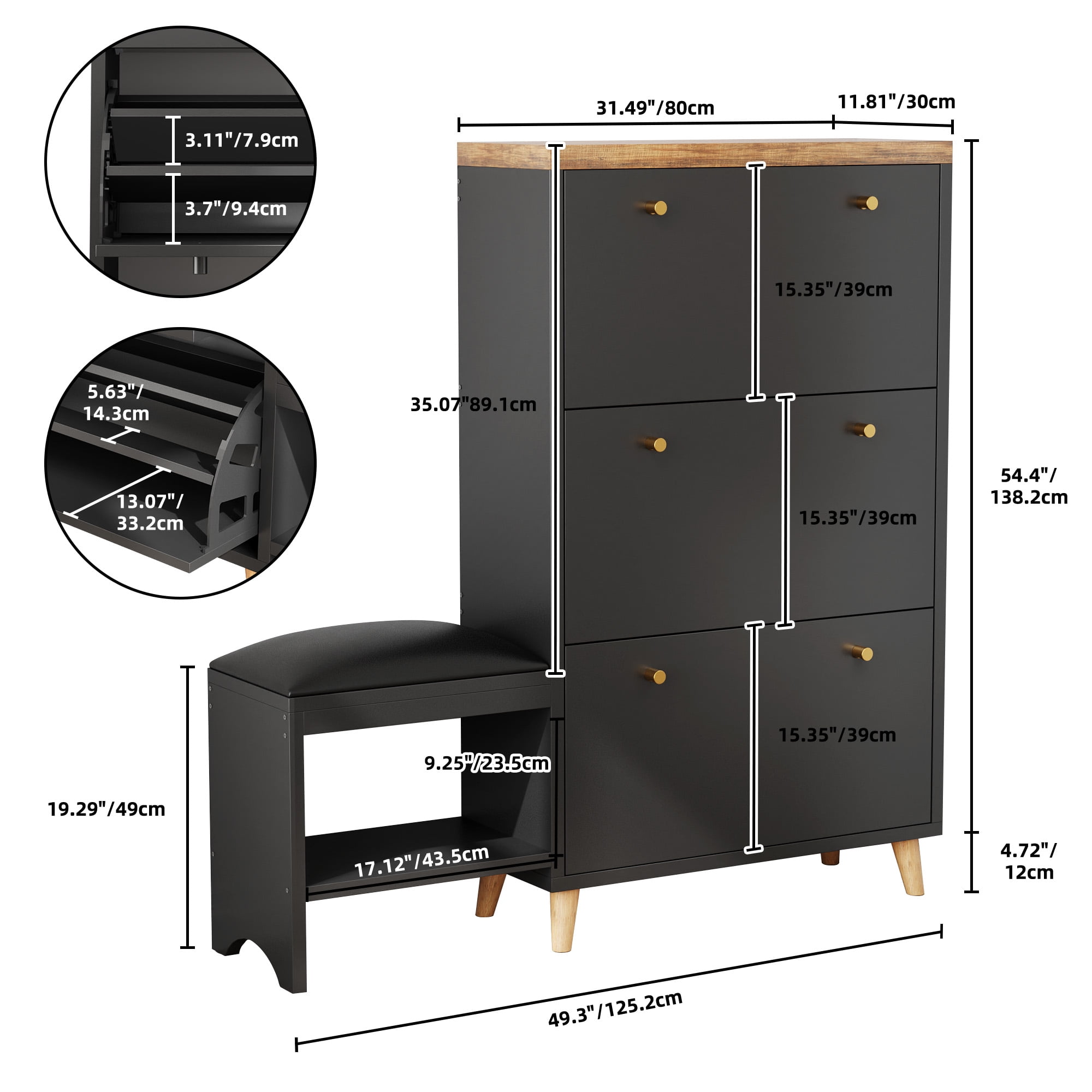 3.11"/7.9cm
3.7"/9.4cm

5.63"/ 14.3cm
13.07"/ 33.2cm

31.49"/80cm
11.81"/30cm

15.35"/39cm
35.07"89.1cm
15.35"/39cm
54.4"/ 138.2cm
15.35"/39cm
9.25"/23.5cm
19.29"/49cm
17.12"/43.5cm
4.72"/ 12cm
49.3"/125.2cm