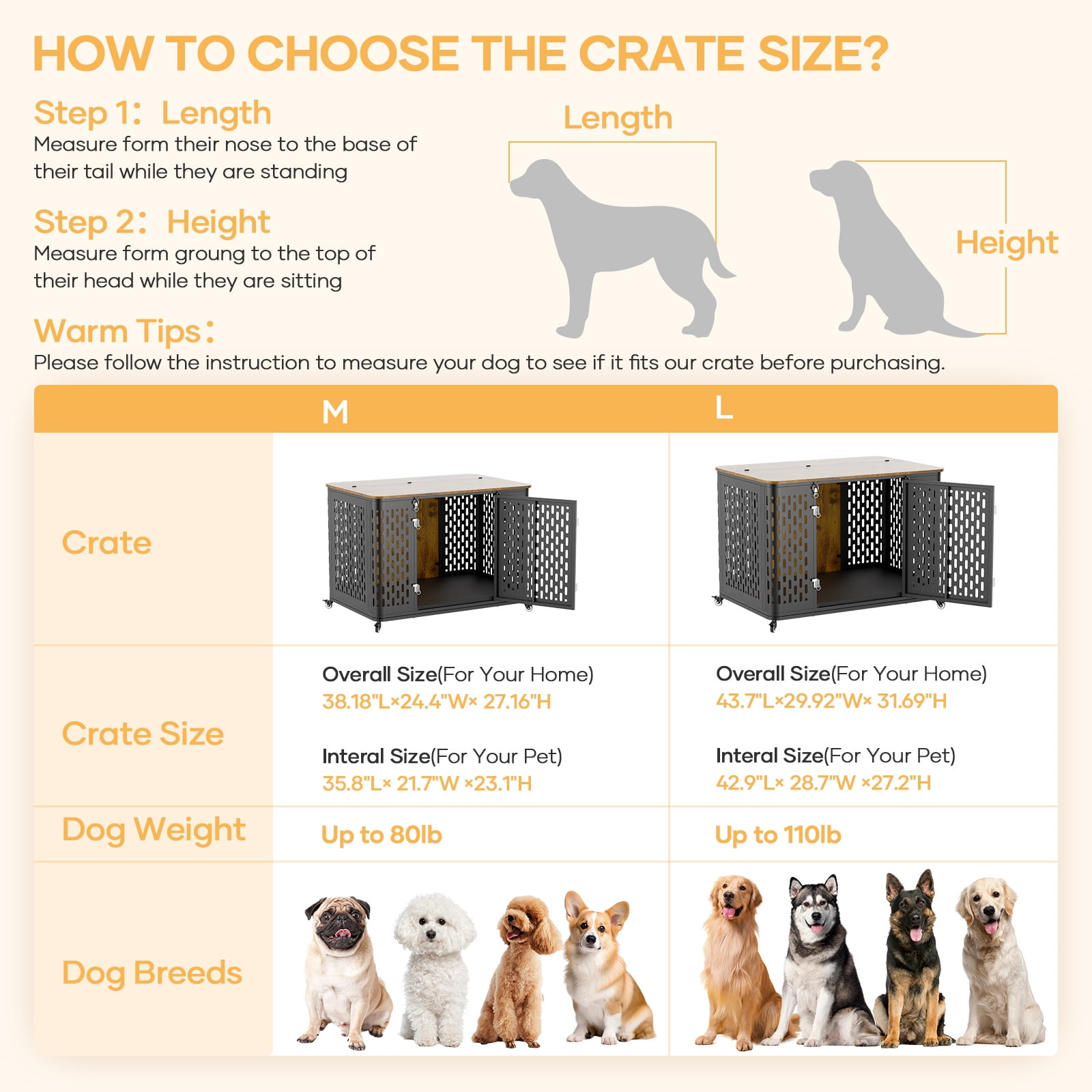 HOW TO CHOOSE THE CRATE SIZE?

Step 1: Length
Measure form their nose to the base of their tail while they are standing

Step 2: Height
Measure form groung to the top of their head while they are sitting

Length

Height

Warm Tips:
Please follow the instruction to measure your dog to see if it fits our crate before purchasing.

| | M | L |
|---|---|---|
| Crate | | |
| Crate Size | Overall Size(For Your Home) 38.18"L×24.4"W× 27.16"H Interal Size(For Your Pet) 35.8"L× 21.7"W ×23.1"H | Overall Size(For Your Home) 43.7"L×29.92"W× 31.69"H Interal Size(For Your Pet) 42.9"L× 28.7"W ×27.2"H |
| Dog Weight | Up to 80lb | Up to 110lb |
| Dog Breeds | | |