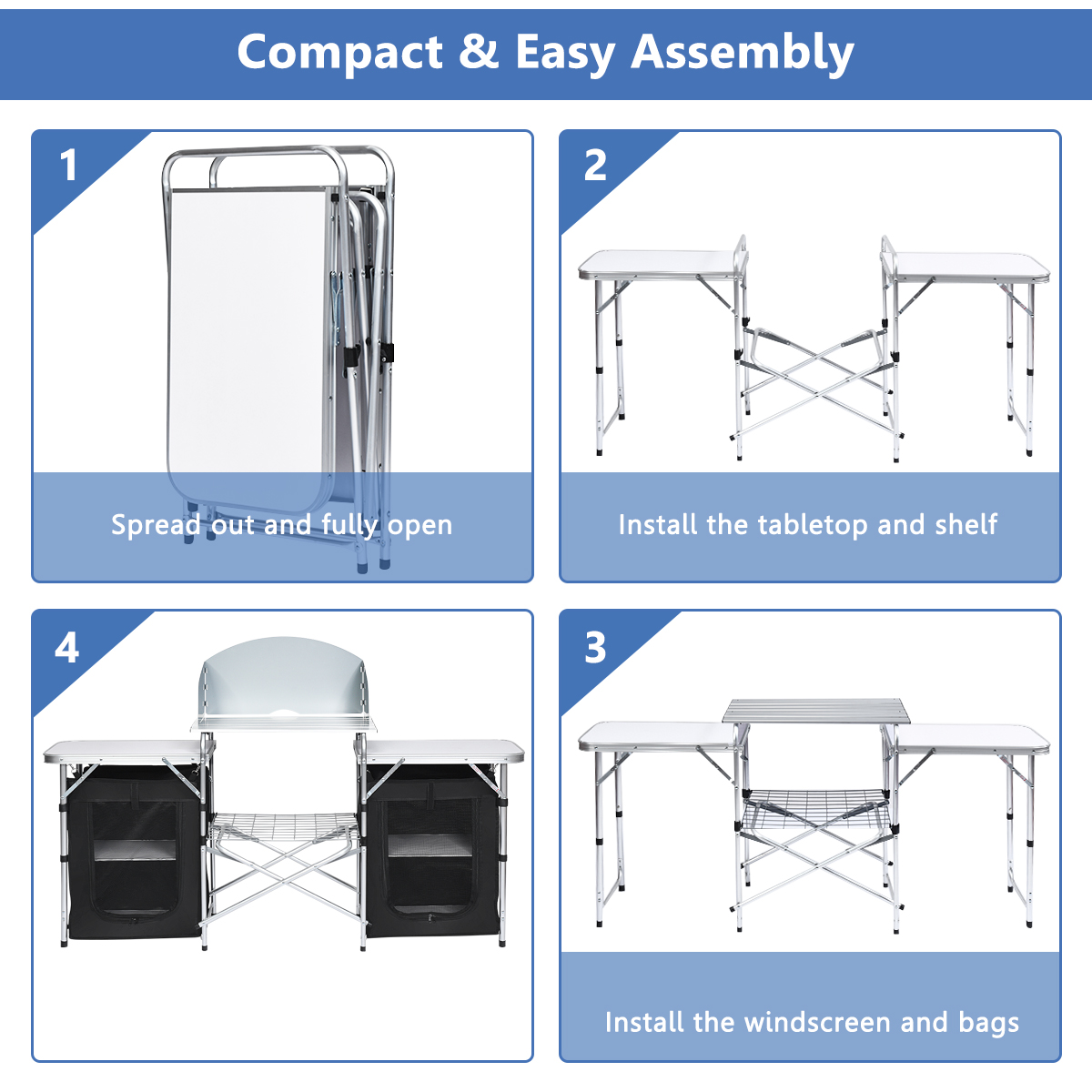 Compact & Easy Assembly

1

Spread out and fully open

2

Install the tabletop and shelf

4

3

Install the windscreen and bags